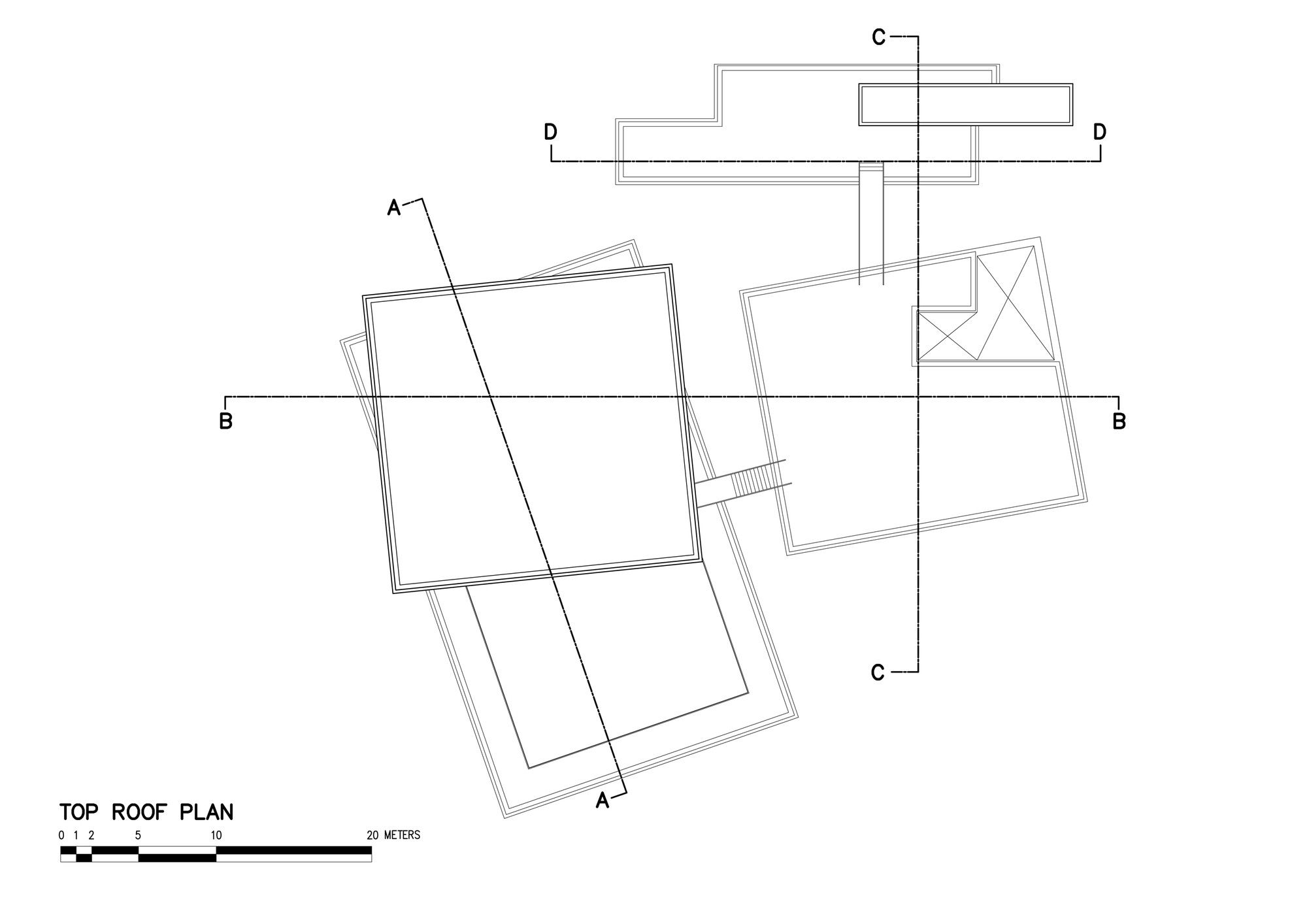 C

D

D

A

B

B

C

A

TOP ROOF PLAN

0 1 2 5 10 20 METERS