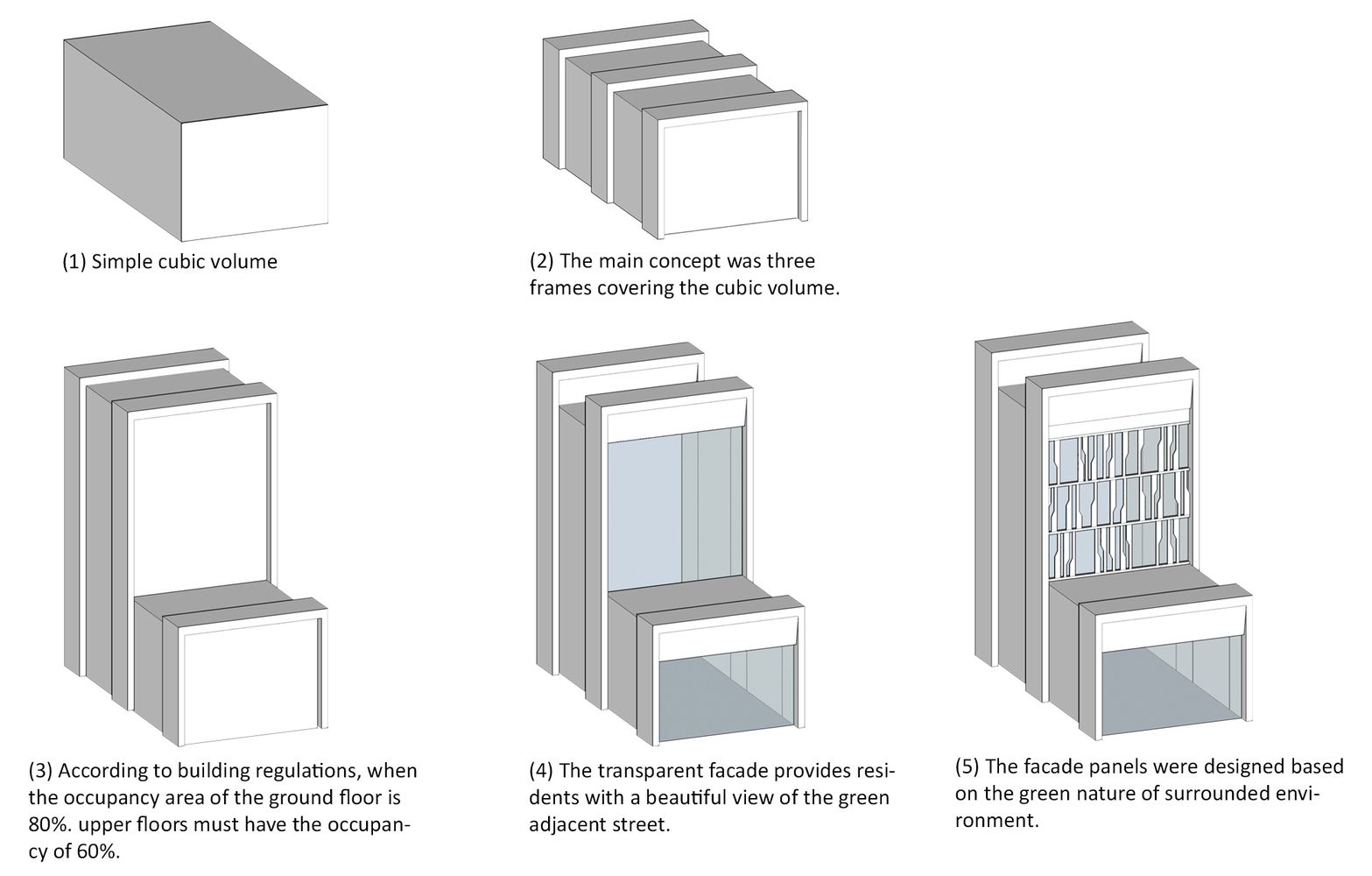 (1) Simple cubic volume

(2) The main concept was three frames covering the cubic volume.

(3) According to building regulations, when the occupancy area of the ground floor is 80%. upper floors must have the occupancy of 60%.

(4) The transparent facade provides residents with a beautiful view of the green adjacent street.

(5) The facade panels were designed based on the green nature of surrounded environment.