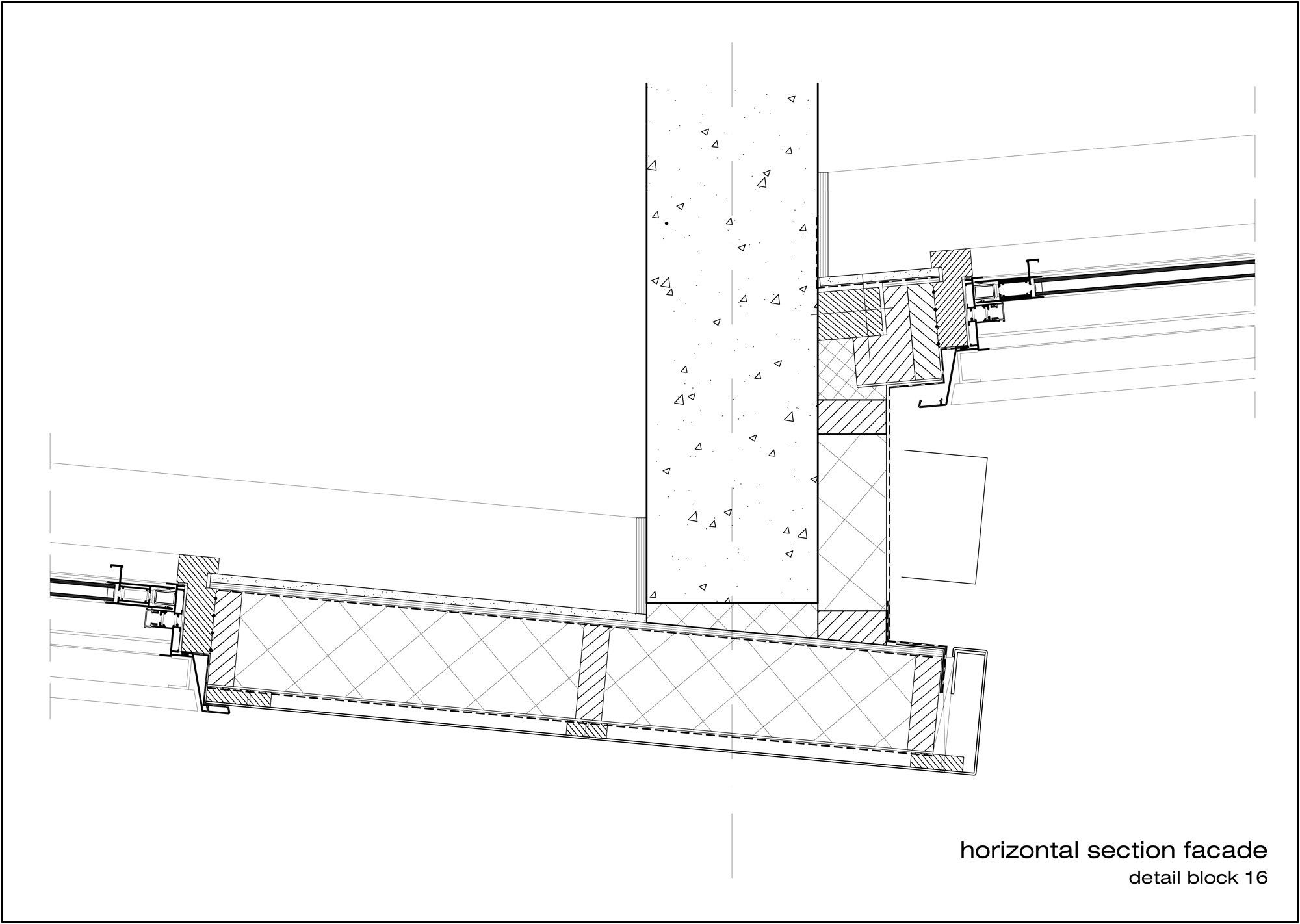 horizontal section facade
detail block 16