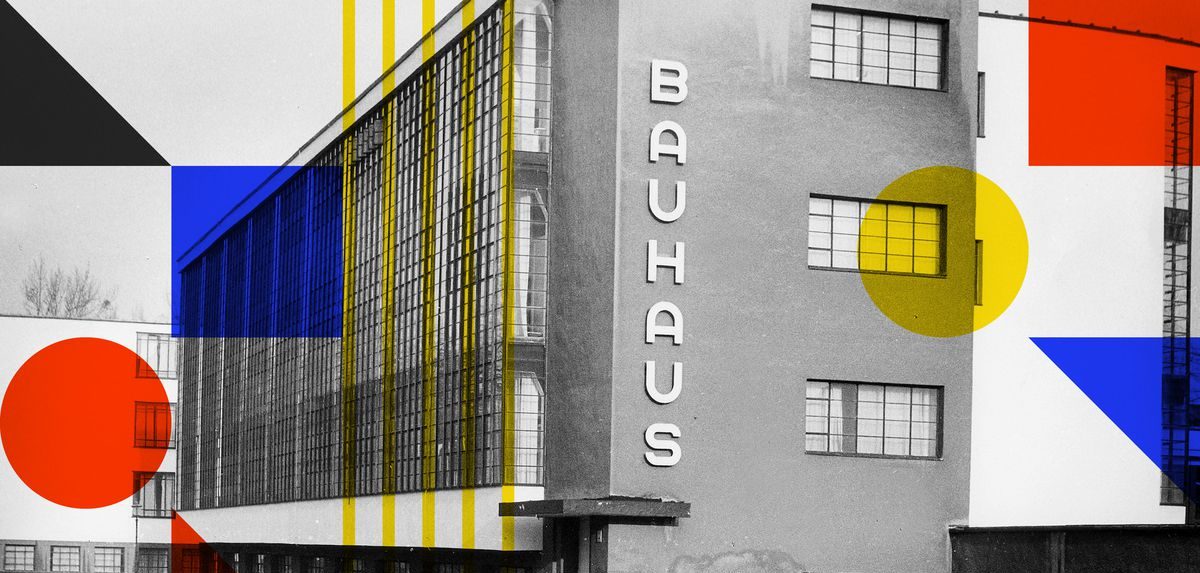 BAUHAUS