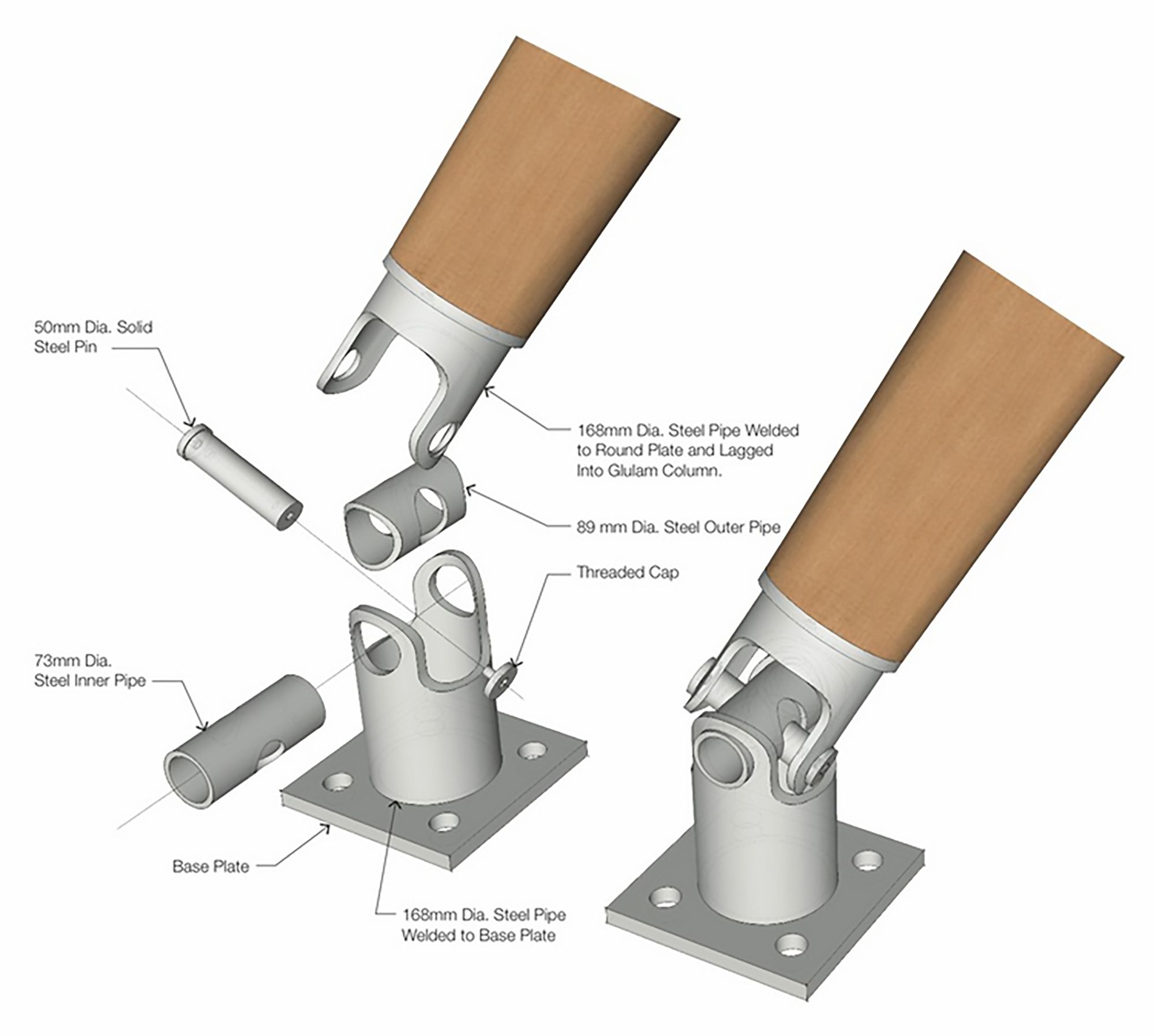 50mm Dia. Solid Steel Pin

168mm Dia. Steel Pipe Welded to Round Plate and Lagged Into Glulam Column.

89 mm Dia. Steel Outer Pipe

Threaded Cap

73mm Dia. Steel Inner Pipe

Base Plate

168mm Dia. Steel Pipe Welded to Base Plate