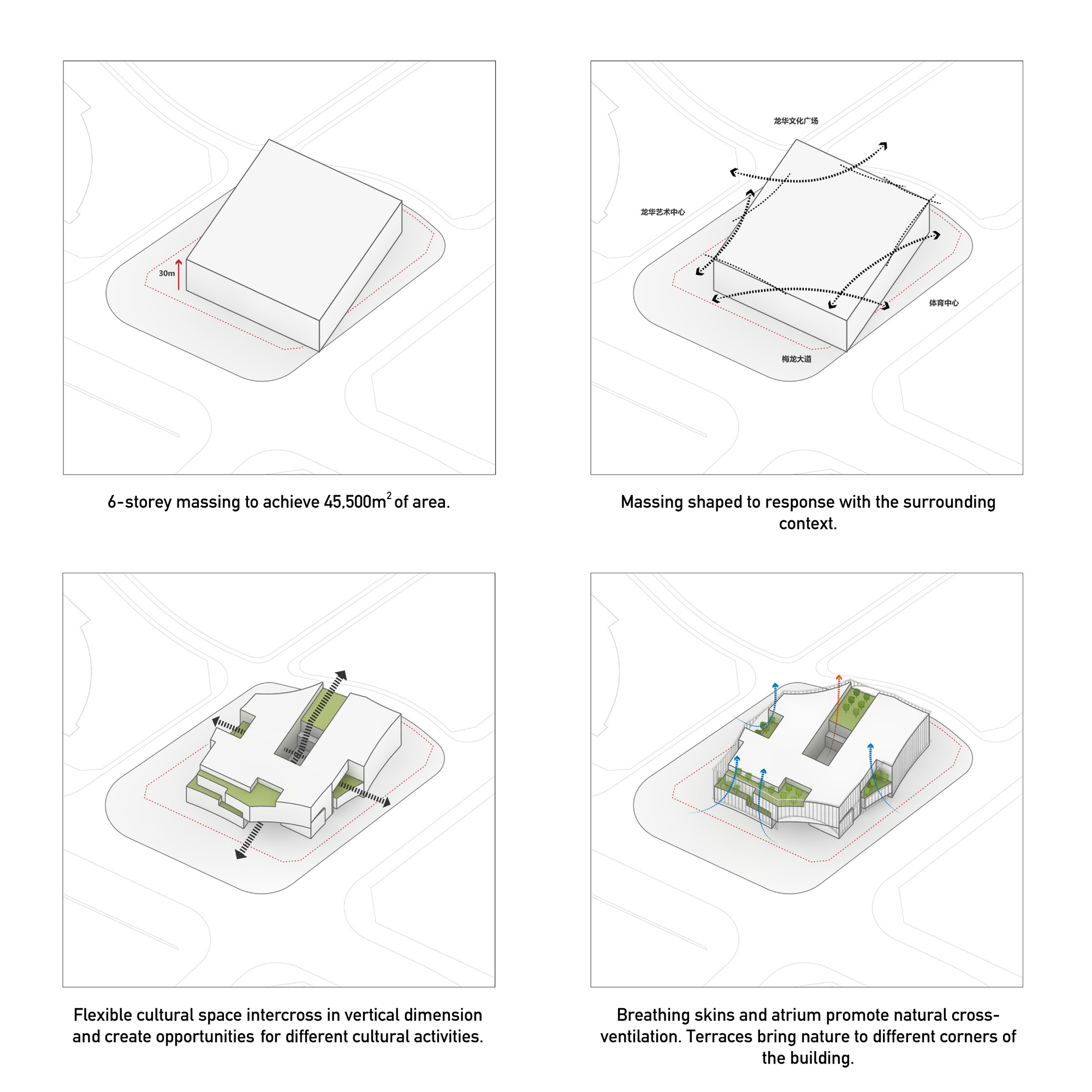 30m

6-storey massing to achieve 45,500m$^2$ of area.

龙华文化广场

龙华艺术中心

体育中心

梅龙大道

Massing shaped to response with the surrounding context.

Flexible cultural space intercross in vertical dimension and create opportunities for different cultural activities.

Breathing skins and atrium promote natural cross-ventilation. Terraces bring nature to different corners of the building.