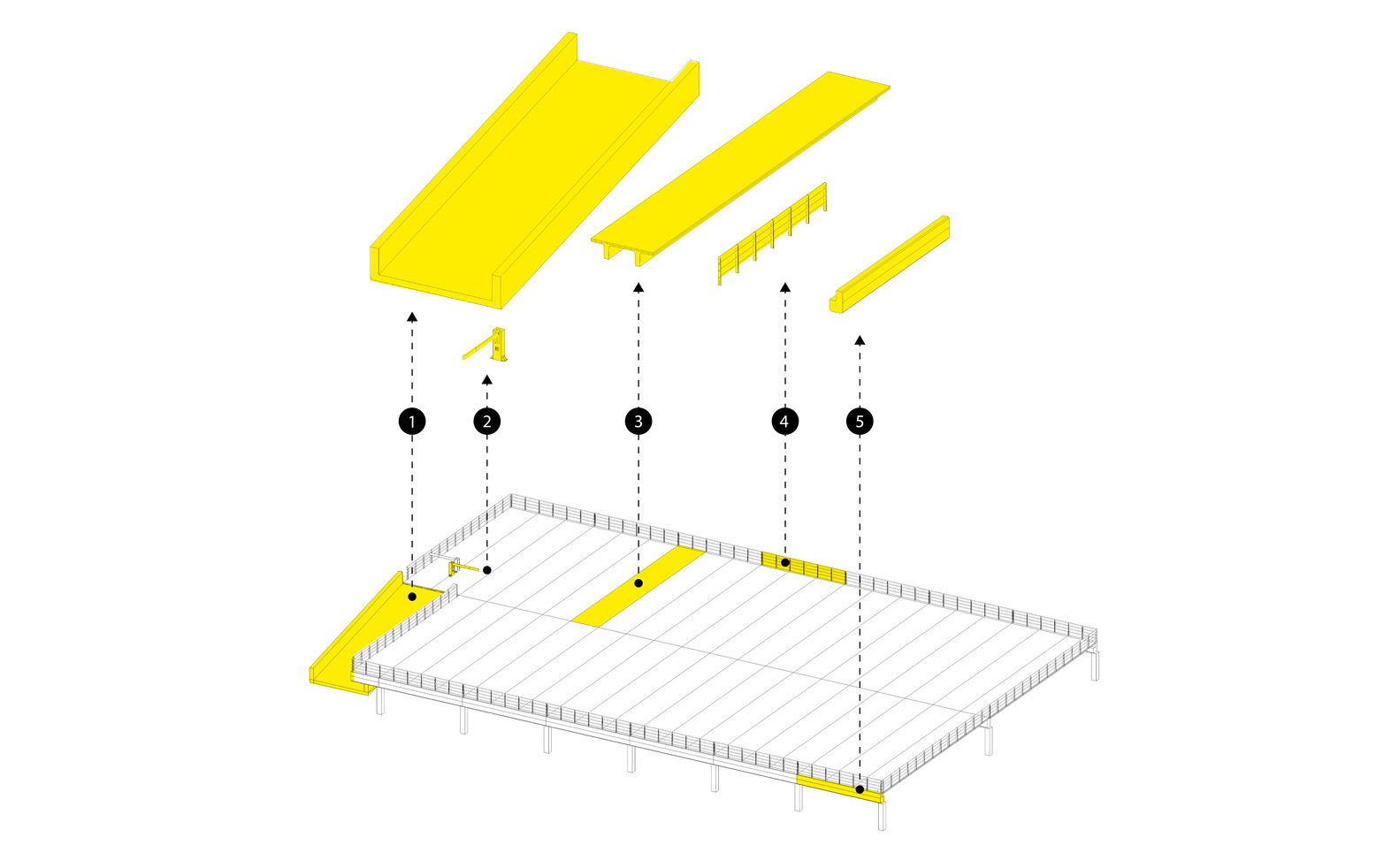 1
2
3
4
5