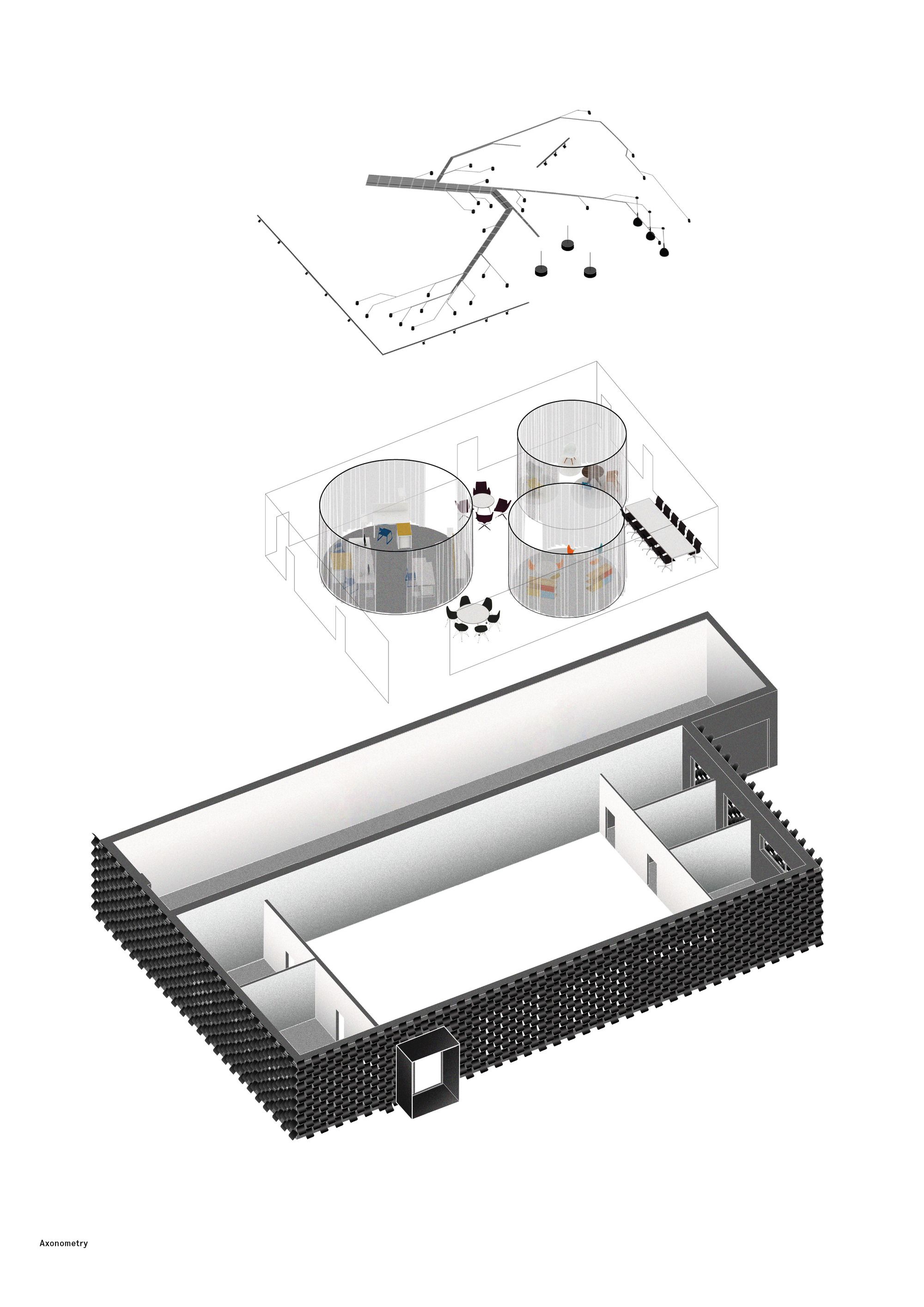 Axonometry