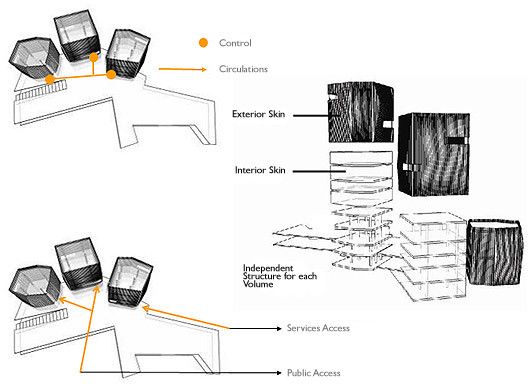 Control

Circulations

Exterior Skin

Interior Skin

Independent Structure for each Volume

Services Access

Public Access