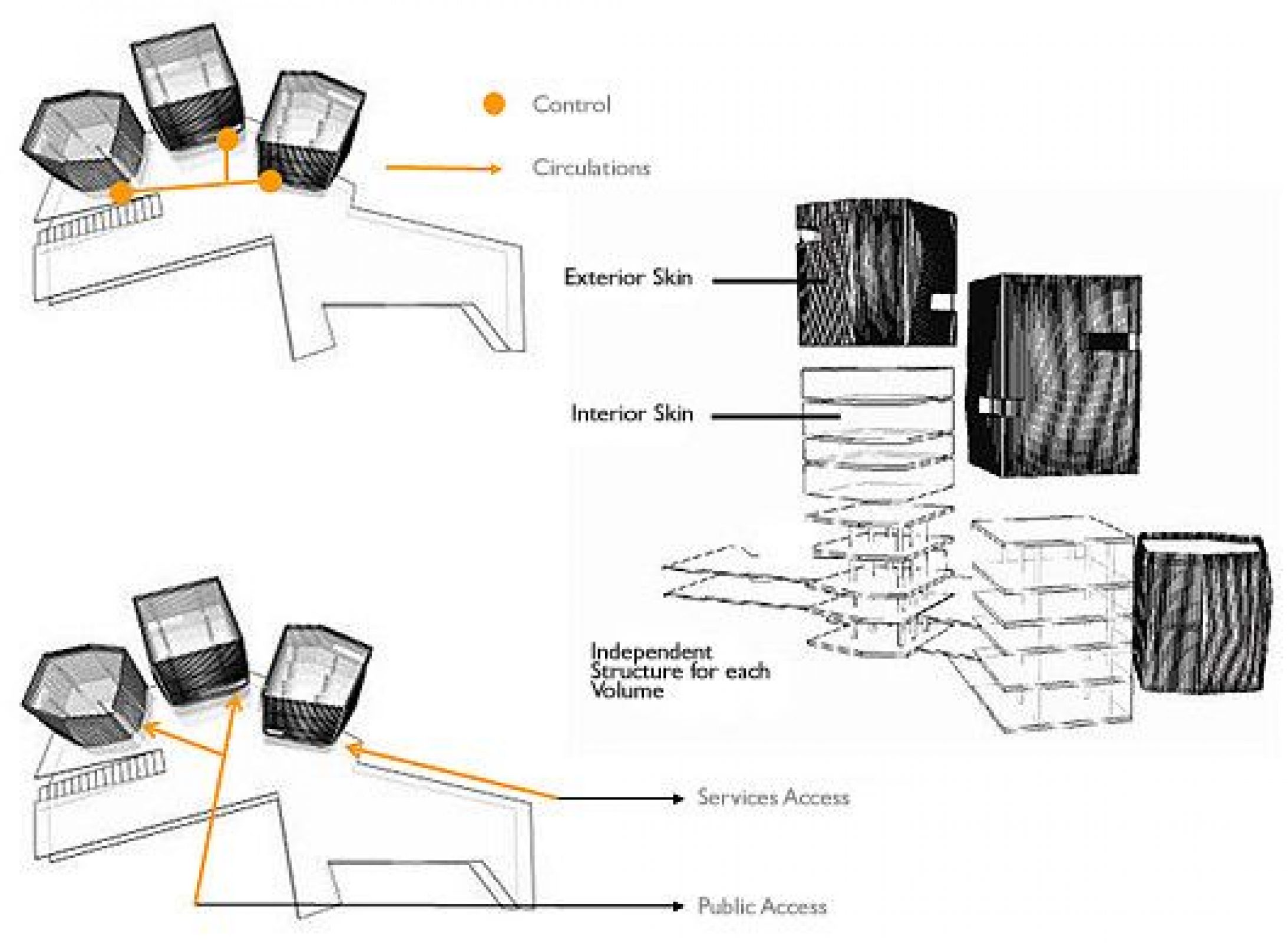 Control

Circulations

Exterior Skin

Interior Skin

Independent Structure for each Volume

Services Access

Public Access