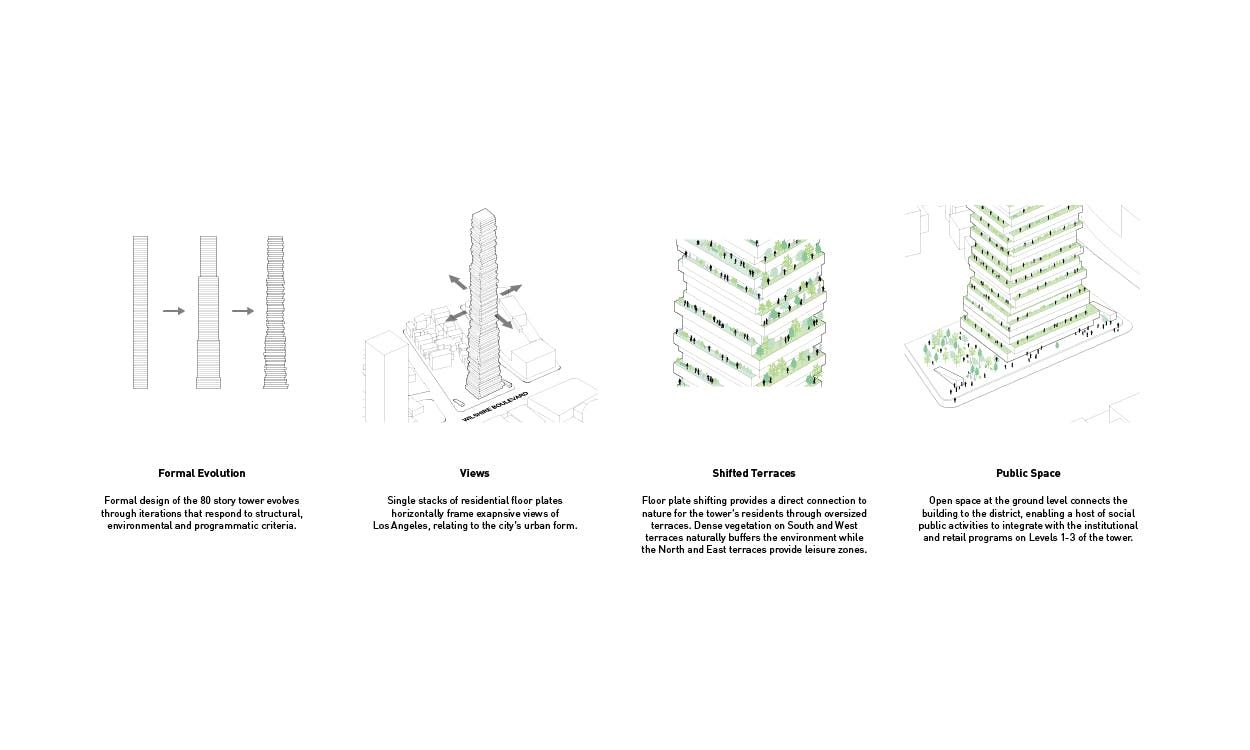 WILSHIRE BOULEVARD

Formal Evolution

Formal design of the 80 story tower evolves through iterations that respond to structural, environmental and programmatic criteria.

Views

Single stacks of residential floor plates horizontally frame exapnsive views of Los Angeles, relating to the city's urban form.

Shifted Terraces

Floor plate shifting provides a direct connection to nature for the tower's residents through oversized terraces. Dense vegetation on South and West terraces naturally buffers the environment while the North and East terraces provide leisure zones.

Public Space

Open space at the ground level connects the building to the district, enabling a host of social public activities to integrate with the institutional and retail programs on Levels 1-3 of the tower.