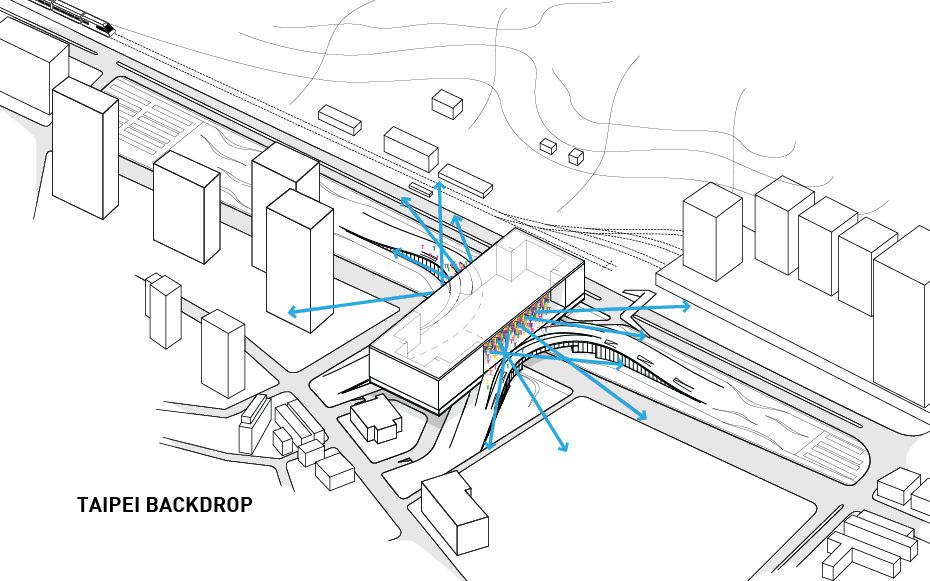 TAIPEI BACKDROP