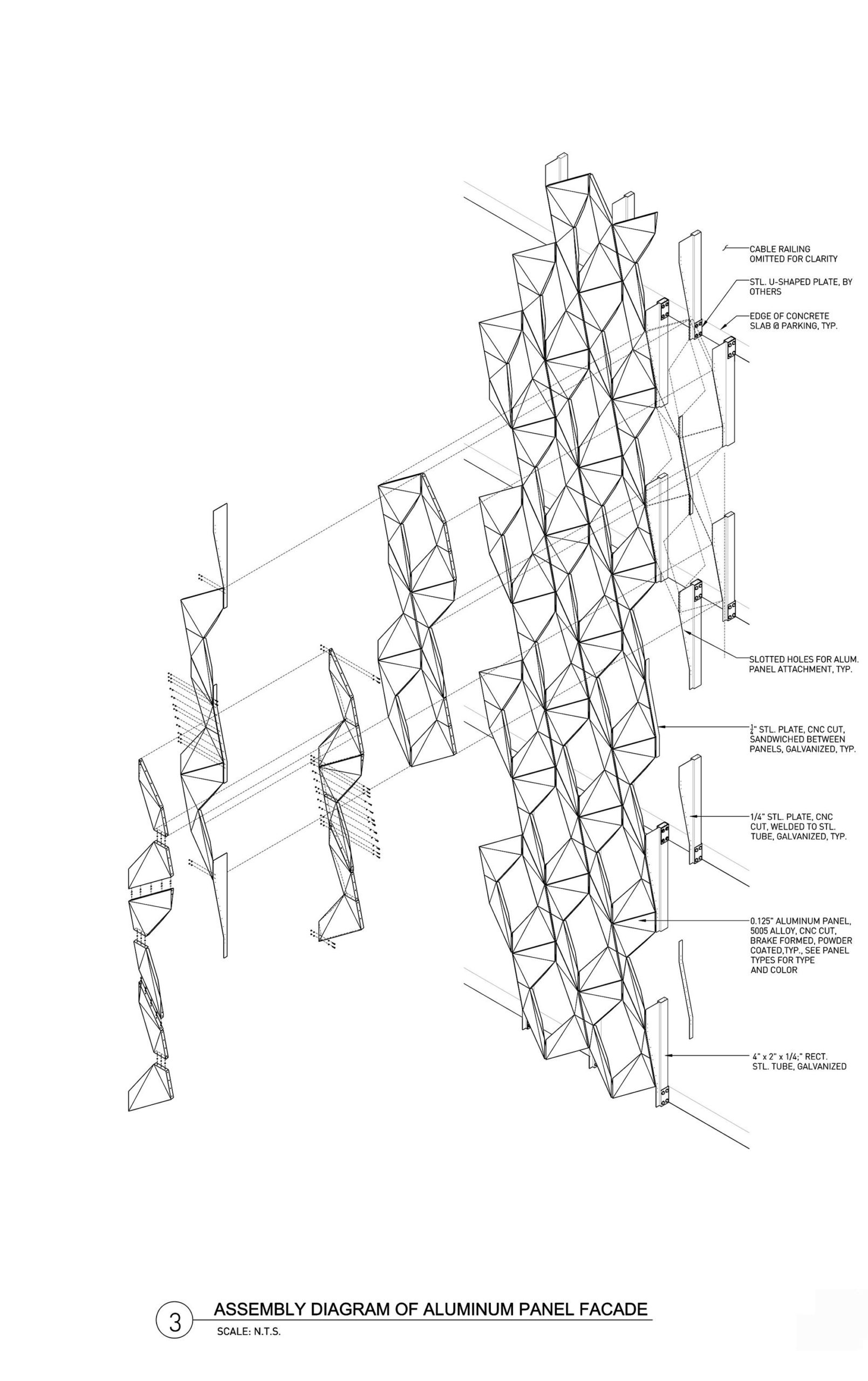 CABLE RAILING OMITTED FOR CLARITY

STL. U-SHAPED PLATE, BY OTHERS

EDGE OF CONCRETE SLAB @ PARKING, TYP.

SLOTTED HOLES FOR ALUM. PANEL ATTACHMENT, TYP.

$\frac{1}{4}$" STL. PLATE, CNC CUT, SANDWICHED BETWEEN PANELS, GALVANIZED, TYP.

1/4" STL. PLATE, CNC CUT, WELDED TO STL. TUBE, GALVANIZED, TYP.

0.125" ALUMINUM PANEL, 5005 ALLOY, CNC CUT, BRAKE FORMED, POWDER COATED,TYP., SEE PANEL TYPES FOR TYPE AND COLOR

4" x 2" x 1/4;" RECT. STL. TUBE, GALVANIZED

3 ASSEMBLY DIAGRAM OF ALUMINUM PANEL FACADE
SCALE: N.T.S.