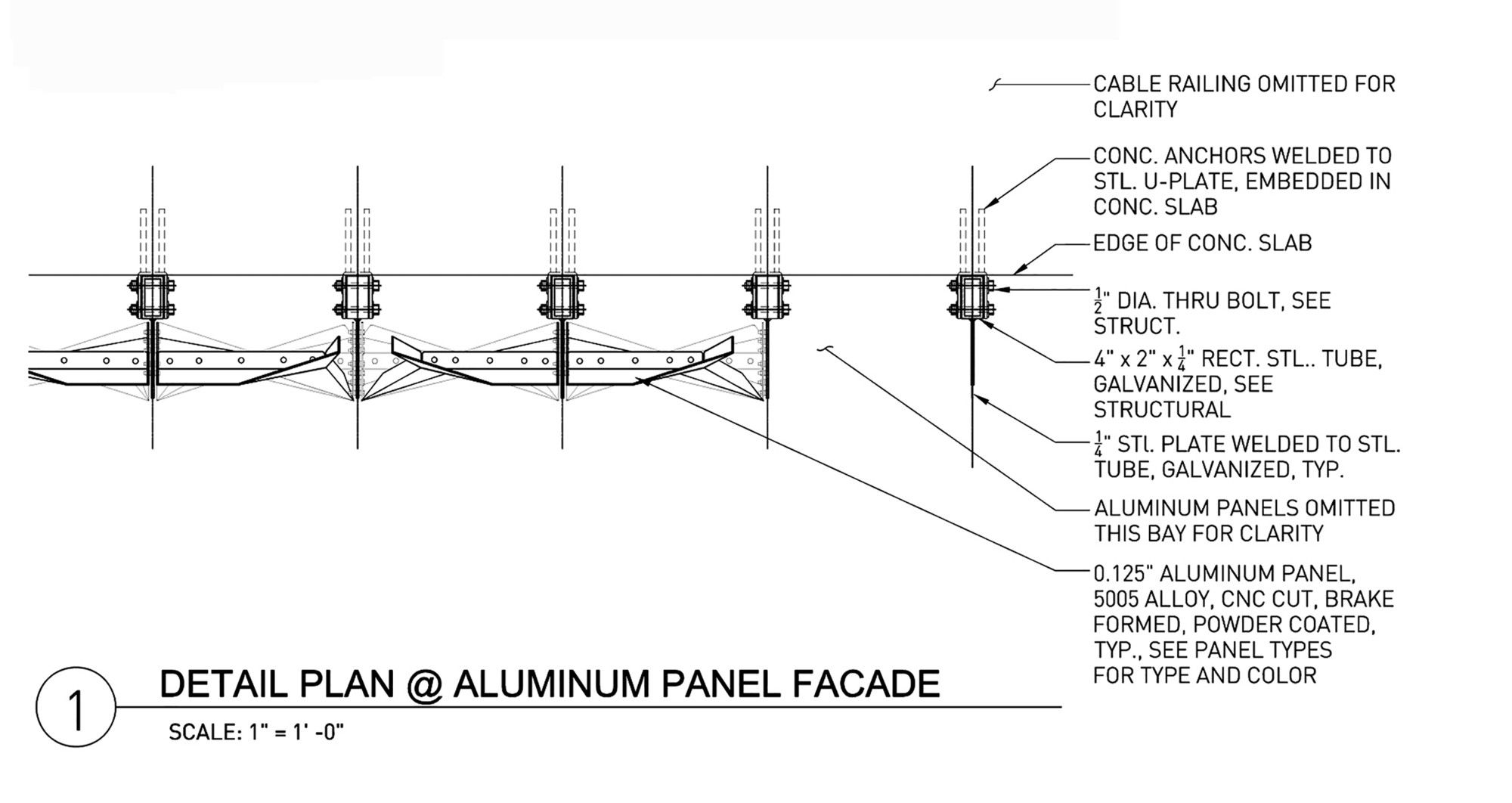 CABLE RAILING OMITTED FOR CLARITY

CONC. ANCHORS WELDED TO STL. U-PLATE, EMBEDDED IN CONC. SLAB

EDGE OF CONC. SLAB

$\frac{1}{2}$" DIA. THRU BOLT, SEE STRUCT.

4" x 2" x $\frac{1}{4}$" RECT. STL.. TUBE, GALVANIZED, SEE STRUCTURAL

$\frac{1}{4}$" STl. PLATE WELDED TO STL. TUBE, GALVANIZED, TYP.

ALUMINUM PANELS OMITTED THIS BAY FOR CLARITY

0.125" ALUMINUM PANEL, 5005 ALLOY, CNC CUT, BRAKE FORMED, POWDER COATED, TYP., SEE PANEL TYPES FOR TYPE AND COLOR

1

DETAIL PLAN @ ALUMINUM PANEL FACADE

SCALE: 1" = 1' -0"