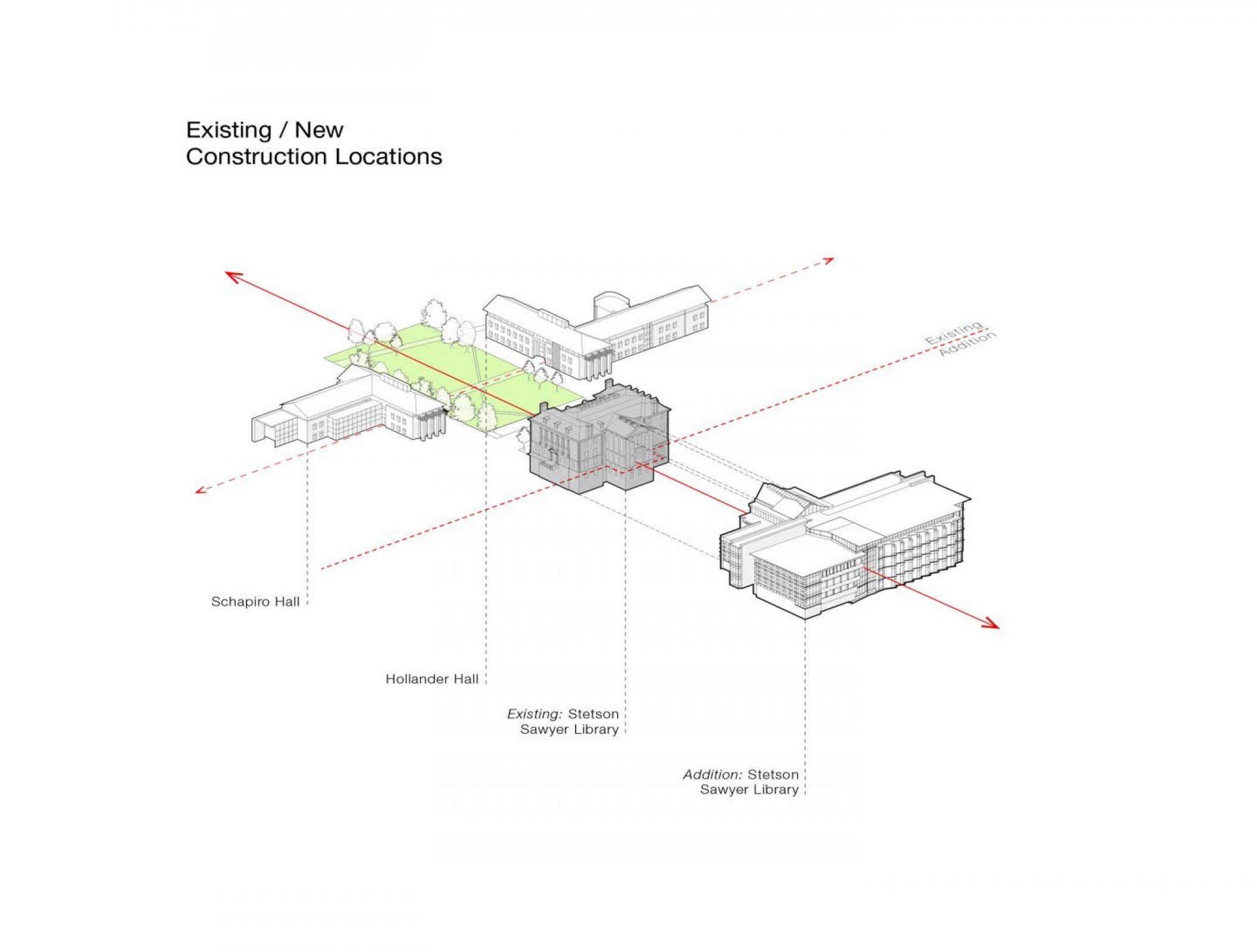 Existing / New
Construction Locations

Existing
Addition

Schapiro Hall

Hollander Hall

Existing: Stetson
Sawyer Library

Addition: Stetson
Sawyer Library