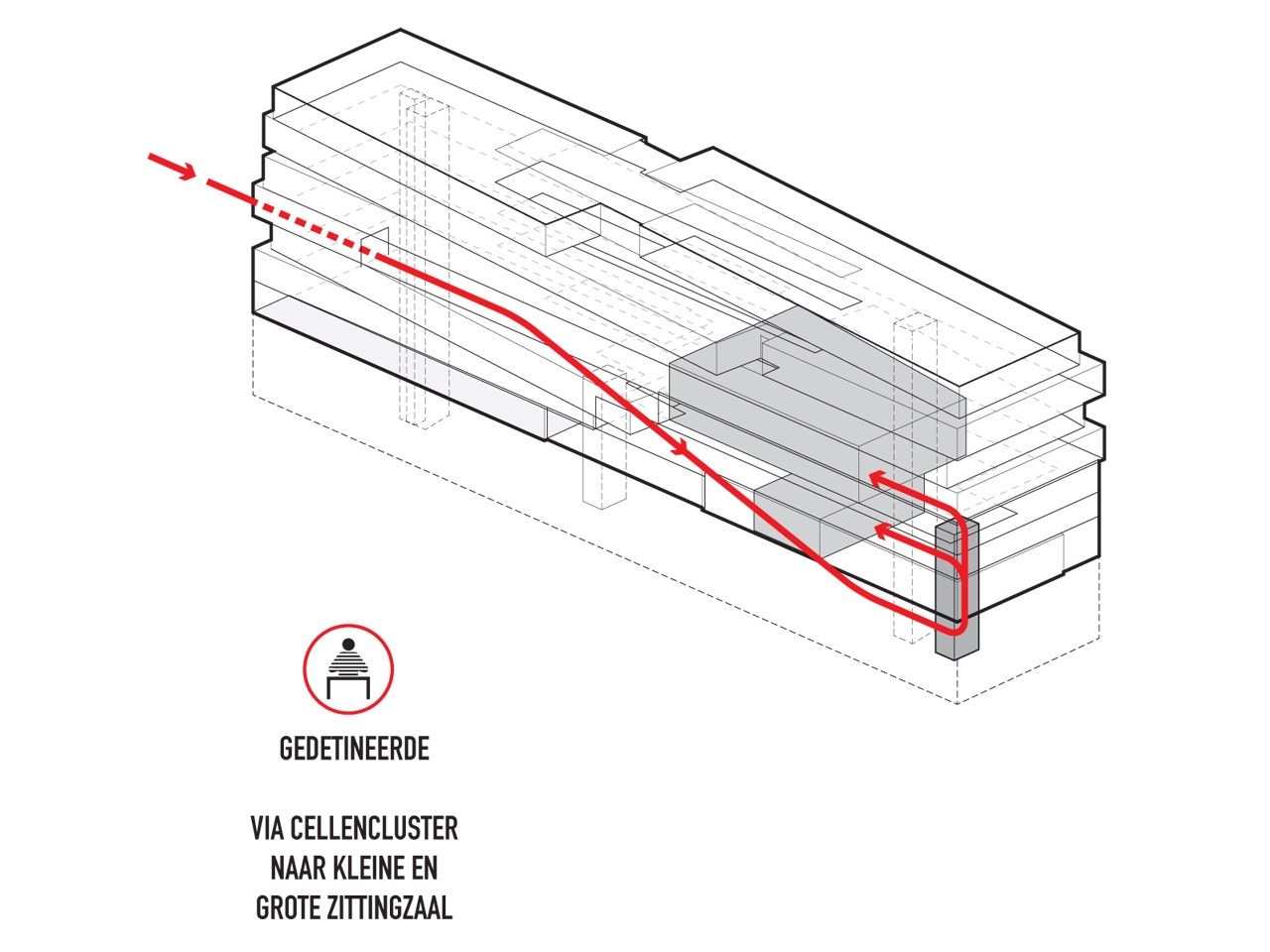 GEDETINEERDE

VIA CELLENCLUSTER NAAR KLEINE EN GROTE ZITTINGZAAL