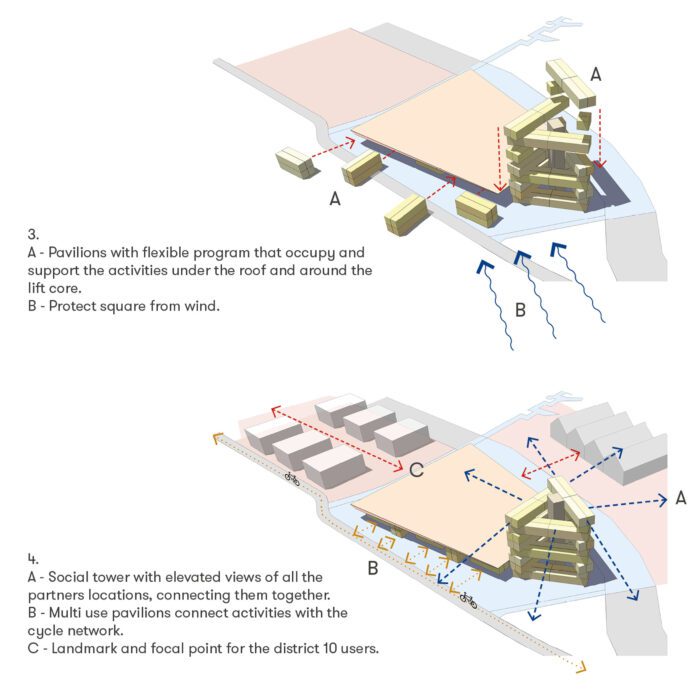 A

A

3.
A - Pavilions with flexible program that occupy and support the activities under the roof and around the lift core.
B - Protect square from wind.

B

C

A

B

4.
A - Social tower with elevated views of all the partners locations, connecting them together.
B - Multi use pavilions connect activities with the cycle network.
C - Landmark and focal point for the district 10 users.