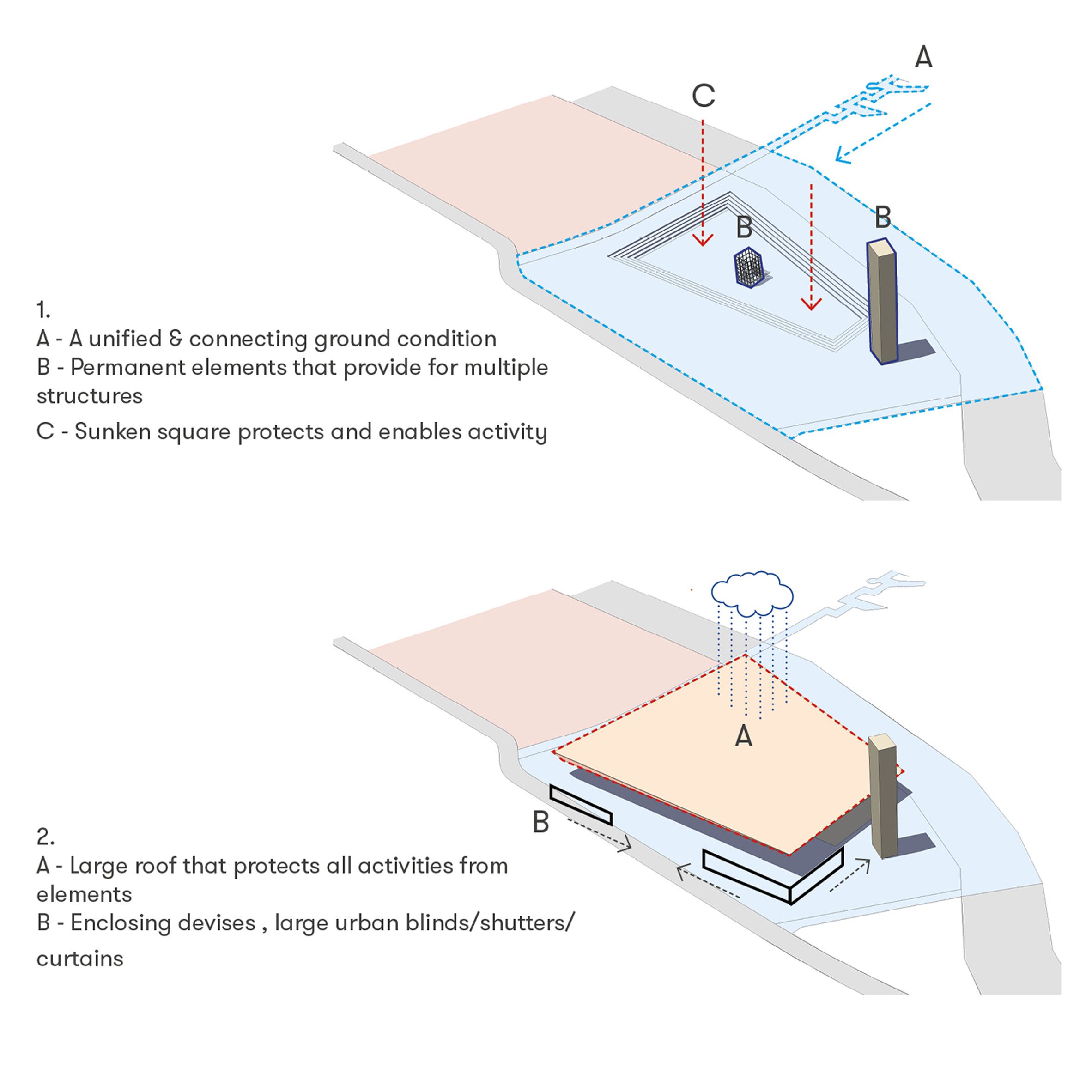 A

C

B

B

1.
A - A unified & connecting ground condition
B - Permanent elements that provide for multiple structures
C - Sunken square protects and enables activity

A

B

2.
A - Large roof that protects all activities from elements
B - Enclosing devises , large urban blinds/shutters/ curtains