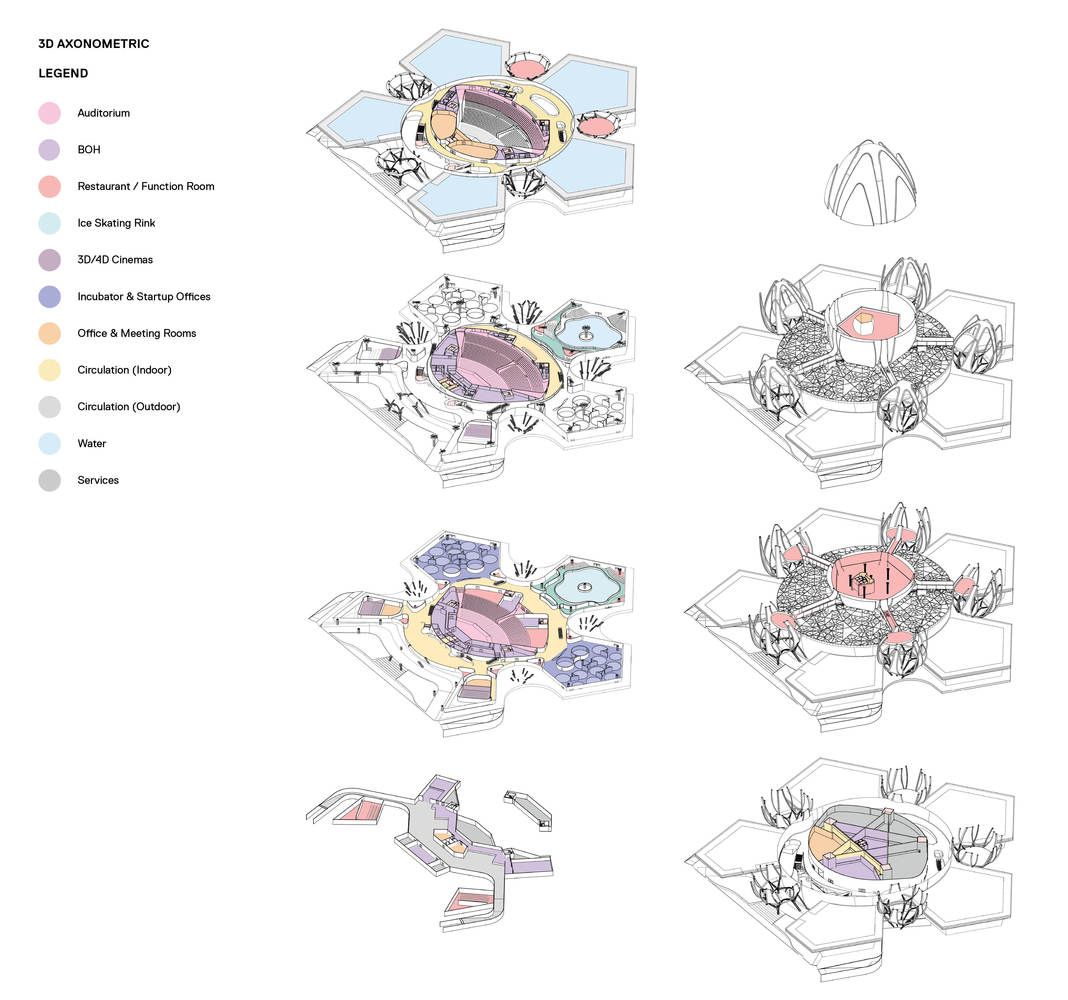 3D AXONOMETRIC

LEGEND

Auditorium

BOH

Restaurant / Function Room

Ice Skating Rink

3D/4D Cinemas

Incubator & Startup Offices

Office & Meeting Rooms

Circulation (Indoor)

Circulation (Outdoor)

Water

Services