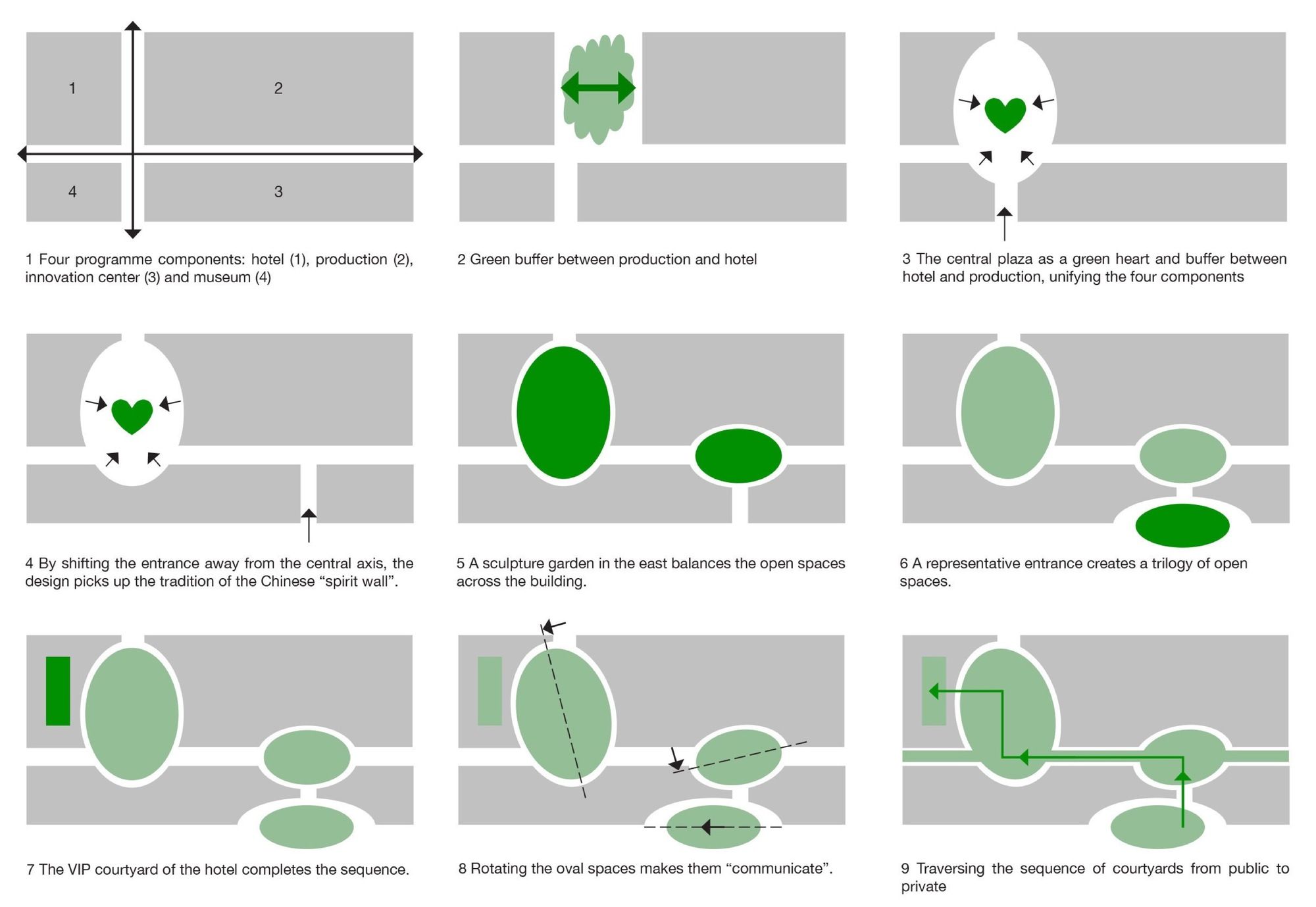 1

2

4

3

1 Four programme components: hotel (1), production (2), innovation center (3) and museum (4)

2 Green buffer between production and hotel

3 The central plaza as a green heart and buffer between hotel and production, unifying the four components

4 By shifting the entrance away from the central axis, the design picks up the tradition of the Chinese “spirit wall”.

5 A sculpture garden in the east balances the open spaces across the building.

6 A representative entrance creates a trilogy of open spaces.

7 The VIP courtyard of the hotel completes the sequence.

8 Rotating the oval spaces makes them “communicate”.

9 Traversing the sequence of courtyards from public to private