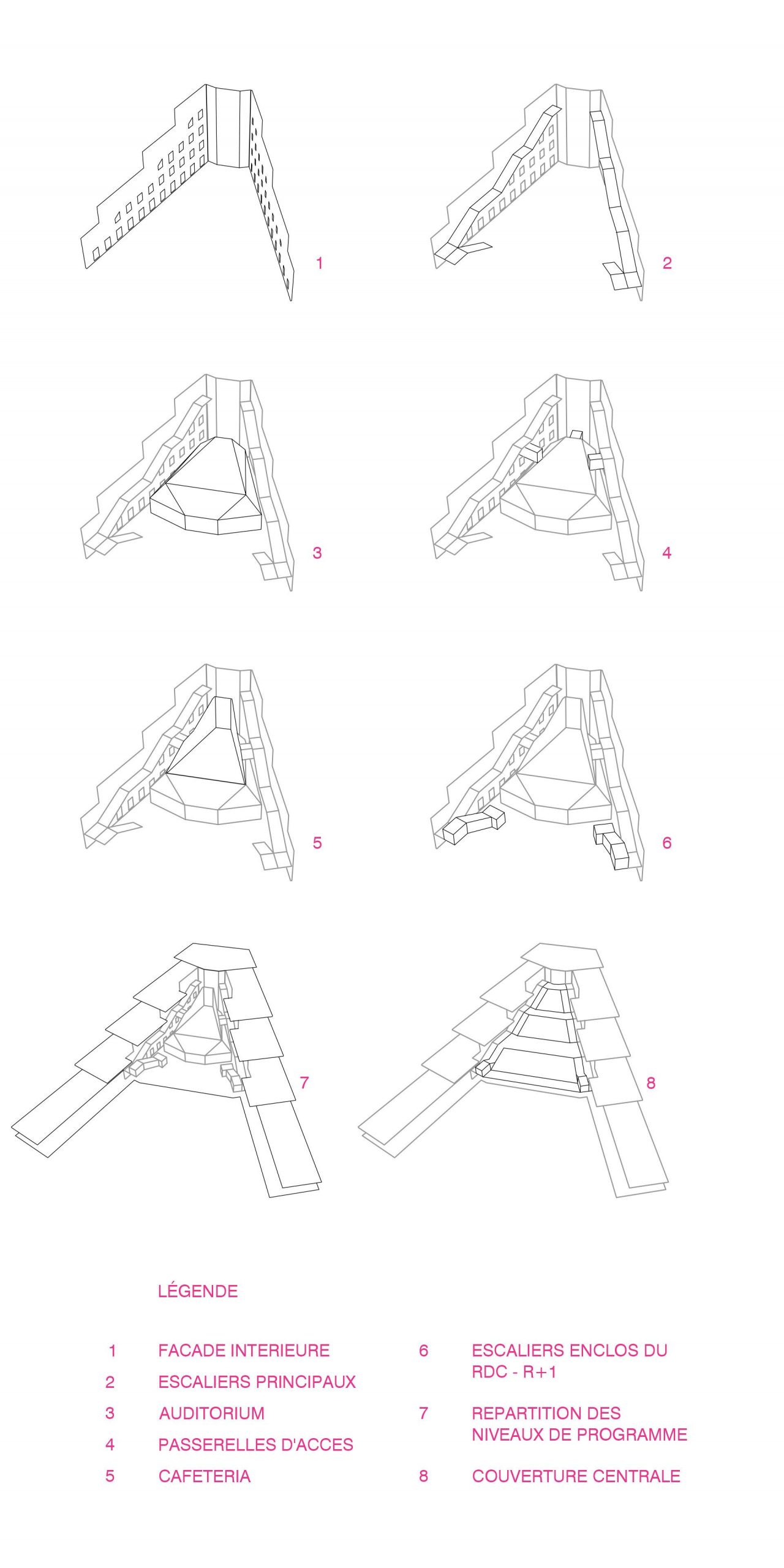 1

2

3

4

5

6

7

8

LÉGENDE

1 FACADE INTERIEURE
2 ESCALIERS PRINCIPAUX
3 AUDITORIUM
4 PASSERELLES D'ACCES
5 CAFETERIA

6 ESCALIERS ENCLOS DU RDC - R+1
7 REPARTITION DES NIVEAUX DE PROGRAMME
8 COUVERTURE CENTRALE