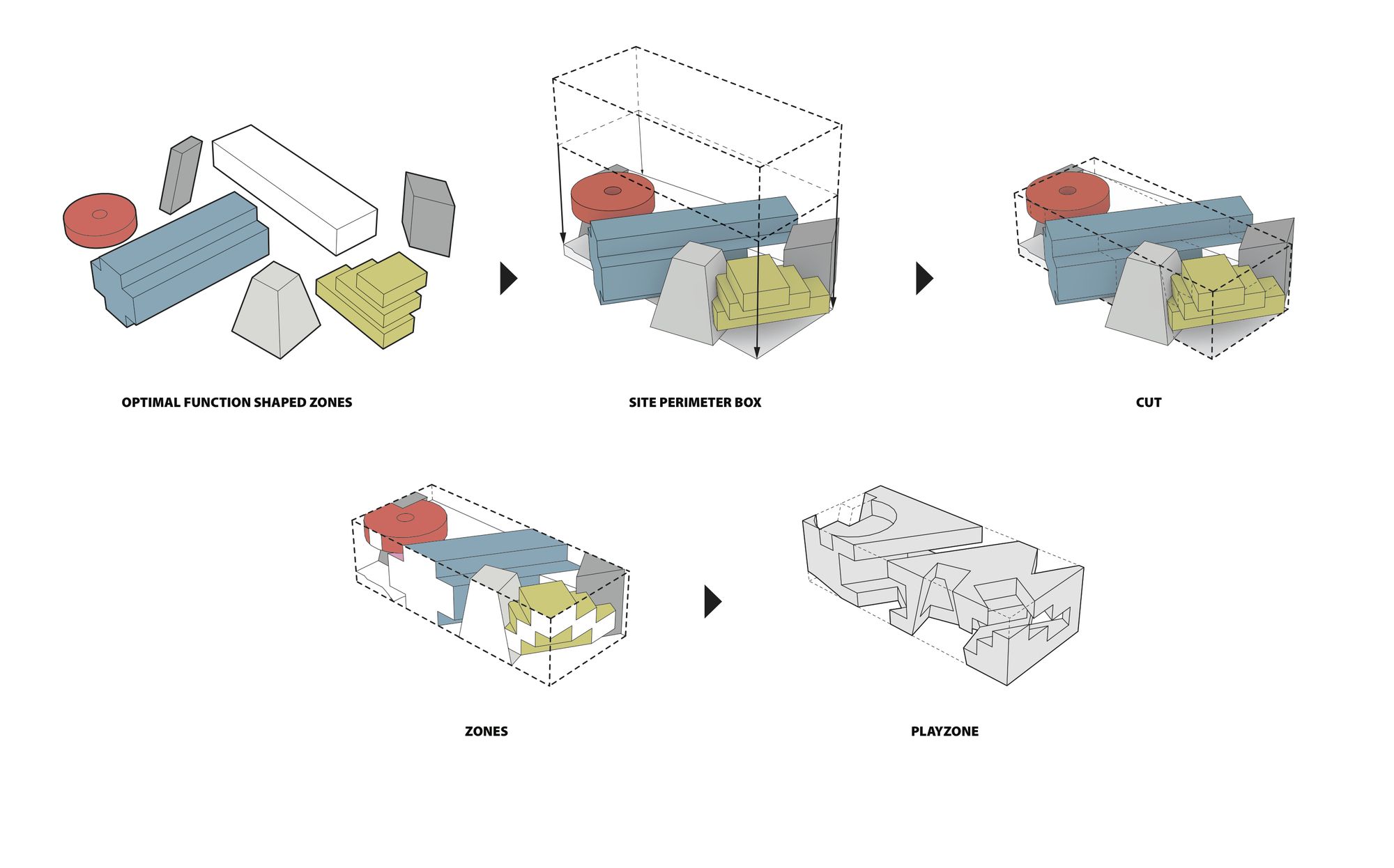 OPTIMAL FUNCTION SHAPED ZONES

SITE PERIMETER BOX

CUT

ZONES

PLAYZONE