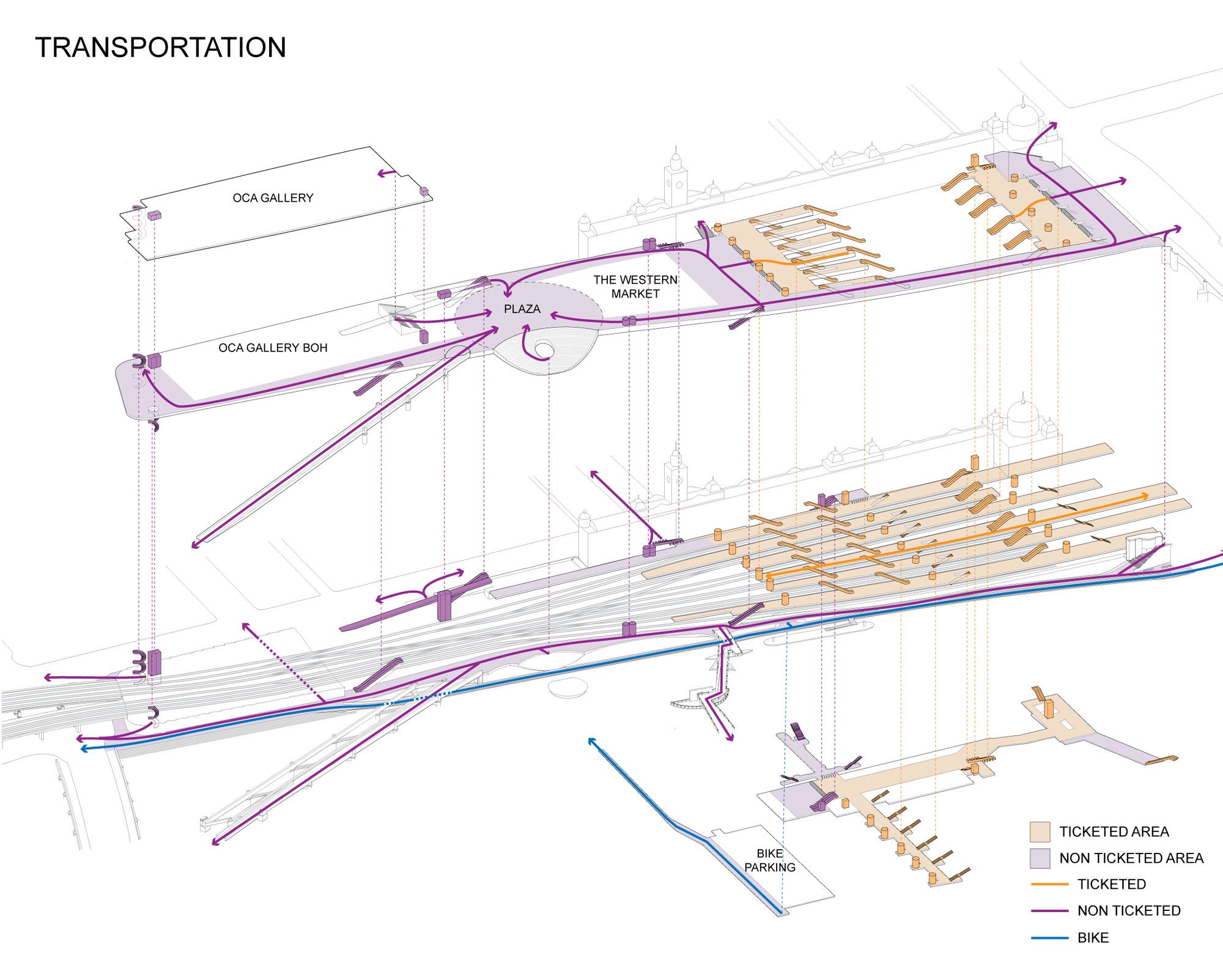 TRANSPORTATION

OCA GALLERY

THE WESTERN MARKET

PLAZA

OCA GALLERY BOH

BIKE PARKING

TICKETED AREA
NON TICKETED AREA
TICKETED
NON TICKETED
BIKE