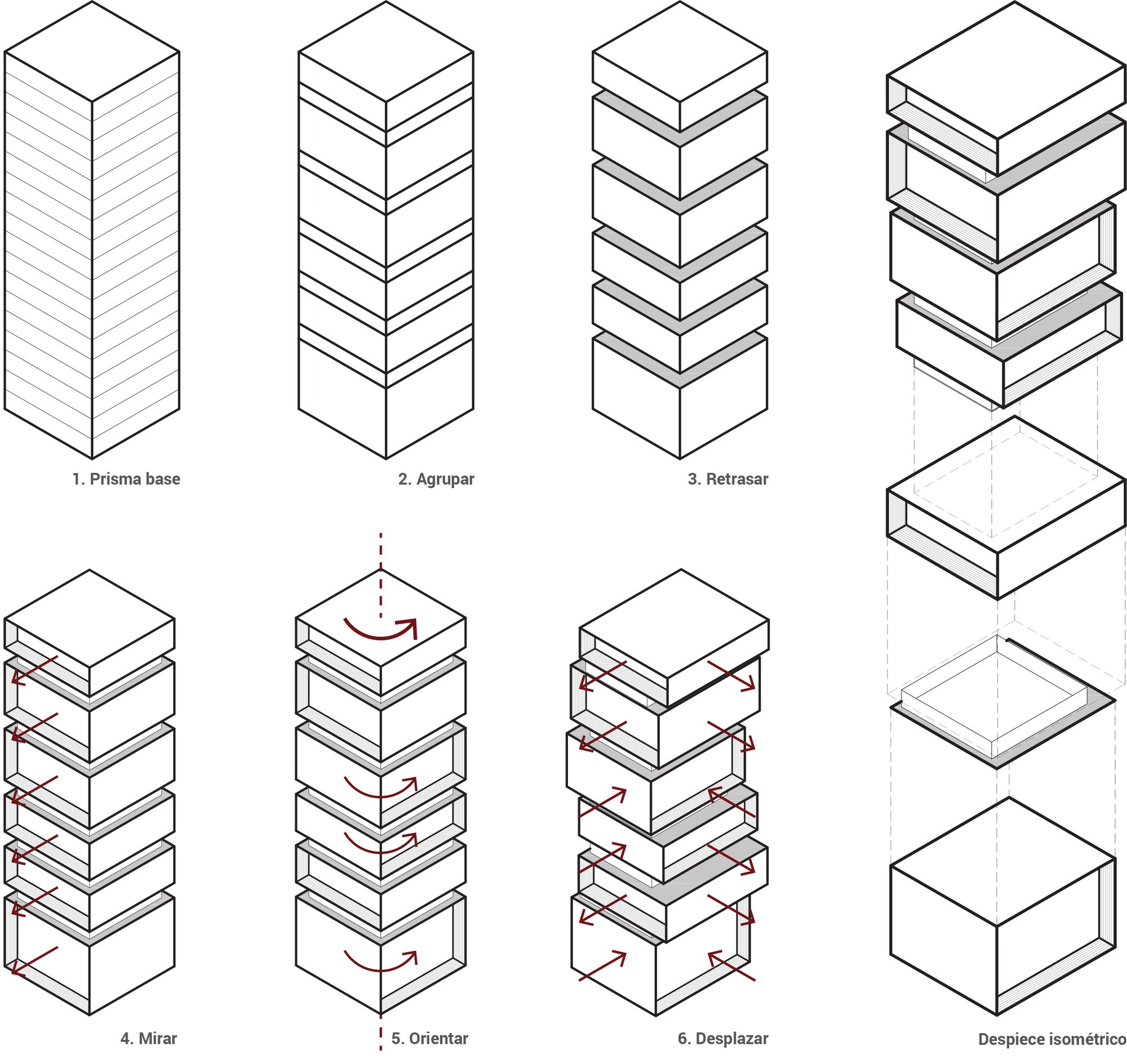 1. Prisma base

2. Agrupar

3. Retrasar

4. Mirar

5. Orientar

6. Desplazar

Despiece isométrico