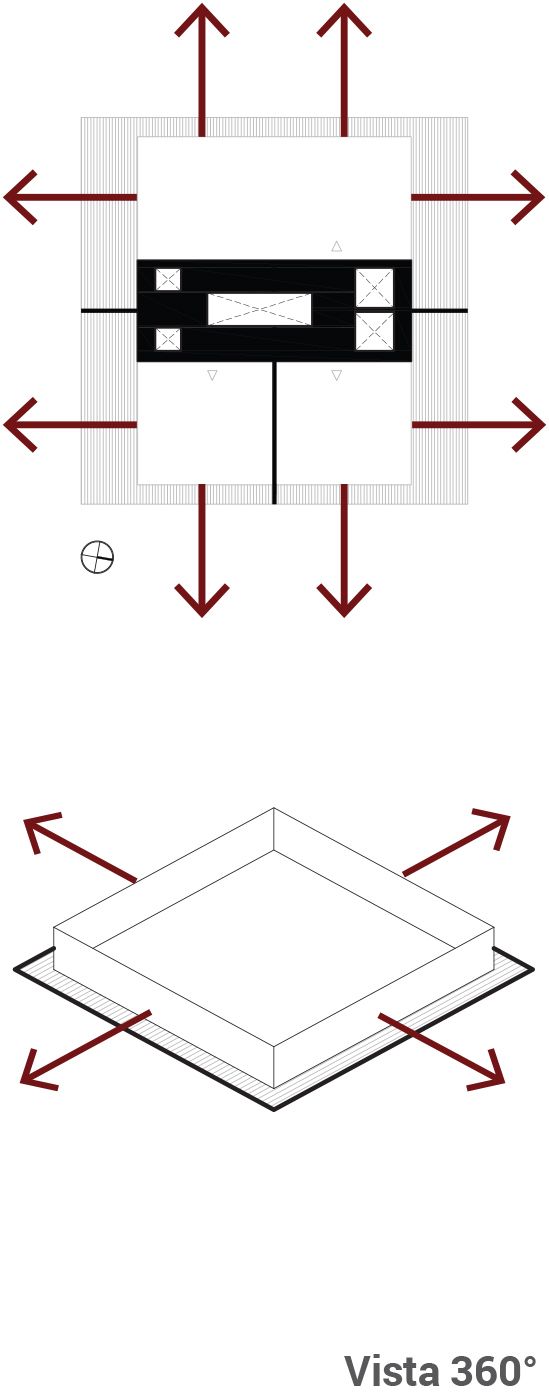 Vista 360°