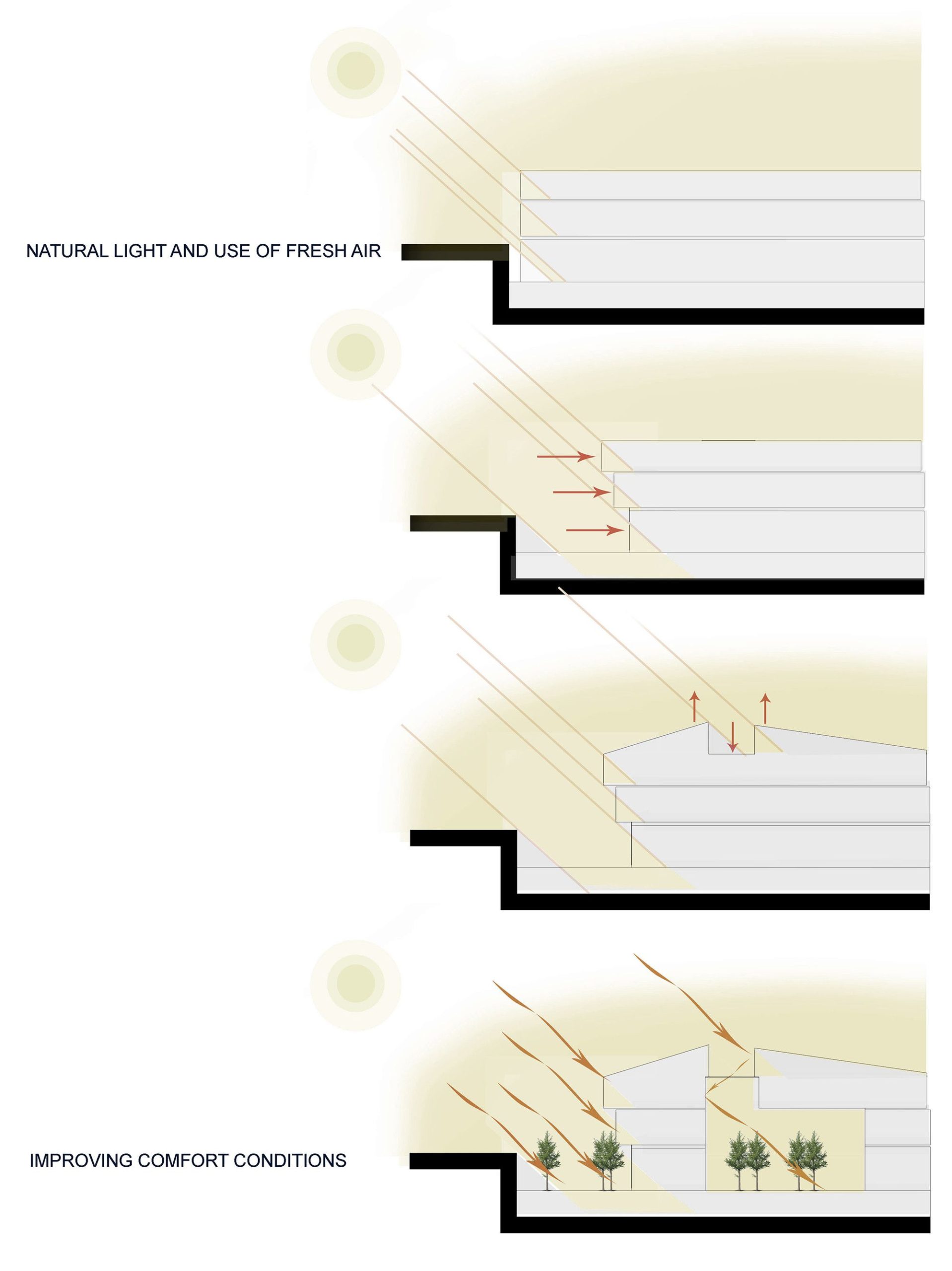 NATURAL LIGHT AND USE OF FRESH AIR

IMPROVING COMFORT CONDITIONS