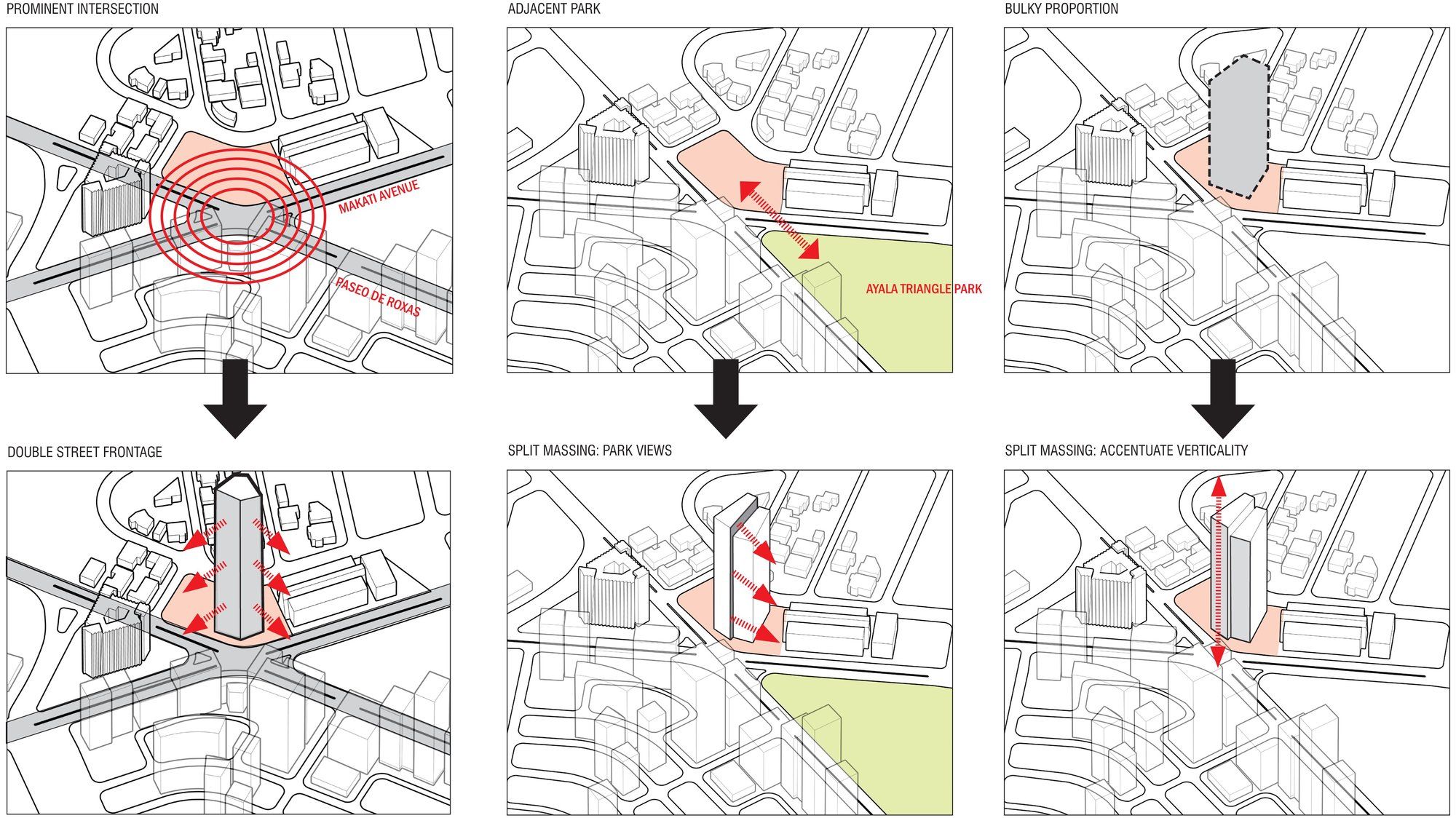 PROMINENT INTERSECTION

MAKATI AVENUE

PASEO DE ROXAS

DOUBLE STREET FRONTAGE

ADJACENT PARK

AYALA TRIANGLE PARK

SPLIT MASSING: PARK VIEWS

BULKY PROPORTION

SPLIT MASSING: ACCENTUATE VERTICALITY