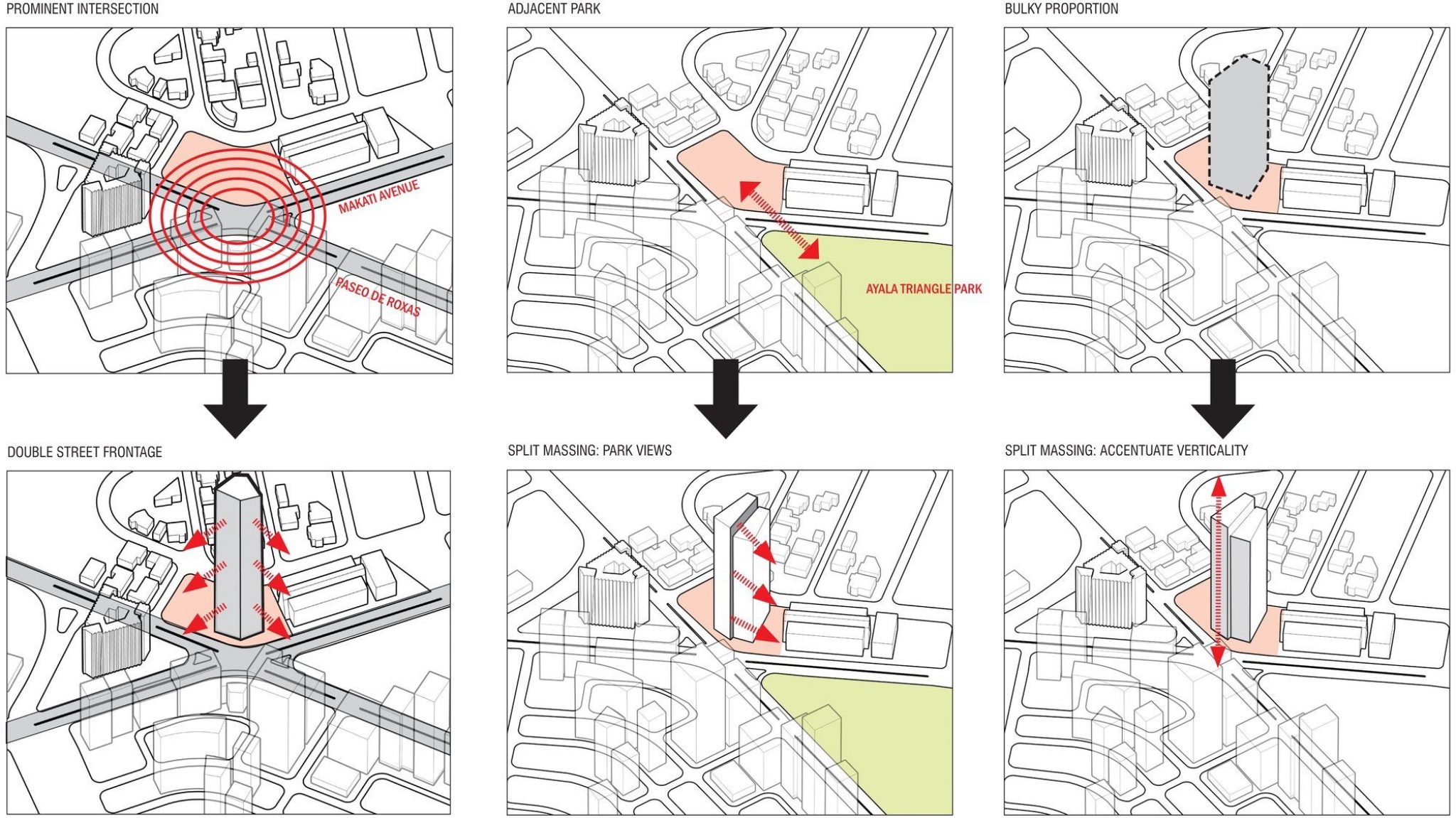 PROMINENT INTERSECTION

MAKATI AVENUE

PASEO DE ROXAS

ADJACENT PARK

AYALA TRIANGLE PARK

BULKY PROPORTION

DOUBLE STREET FRONTAGE

SPLIT MASSING: PARK VIEWS

SPLIT MASSING: ACCENTUATE VERTICALITY