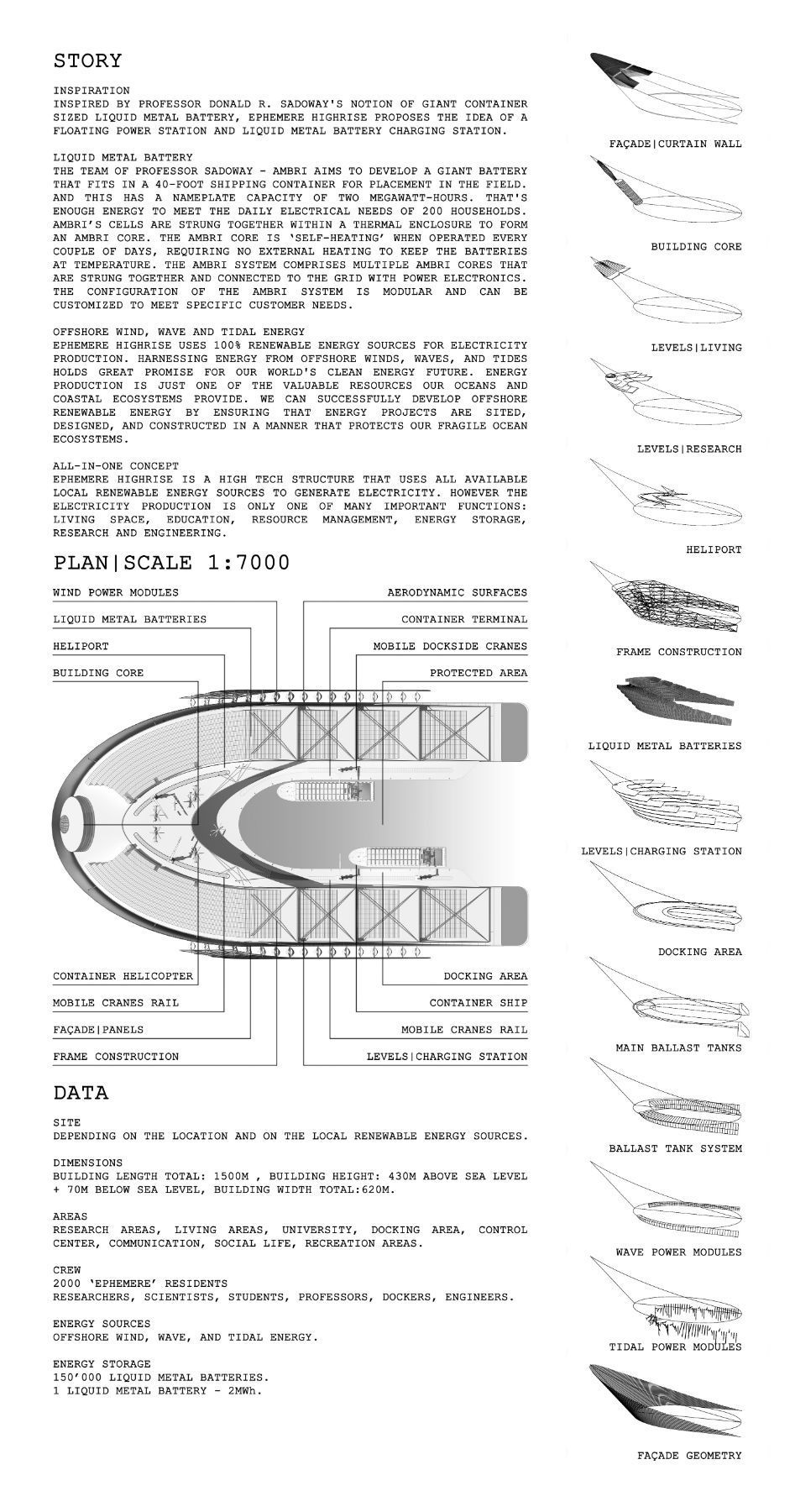 STORY

INSPIRATION
INSPIRED BY PROFESSOR DONALD R. SADOWAY'S NOTION OF GIANT CONTAINER SIZED LIQUID METAL BATTERY, EPHEMERE HIGHRISE PROPOSES THE IDEA OF A FLOATING POWER STATION AND LIQUID METAL BATTERY CHARGING STATION.

LIQUID METAL BATTERY
THE TEAM OF PROFESSOR SADOWAY - AMBRI AIMS TO DEVELOP A GIANT BATTERY THAT FITS IN A 40-FOOT SHIPPING CONTAINER FOR PLACEMENT IN THE FIELD. AND THIS HAS A NAMEPLATE CAPACITY OF TWO MEGAWATT-HOURS. THAT'S ENOUGH ENERGY TO MEET THE DAILY ELECTRICAL NEEDS OF 200 HOUSEHOLDS. AMBRI'S CELLS ARE STRUNG TOGETHER WITHIN A THERMAL ENCLOSURE TO FORM AN AMBRI CORE. THE AMBRI CORE IS 'SELF-HEATING' WHEN OPERATED EVERY COUPLE OF DAYS, REQUIRING NO EXTERNAL HEATING TO KEEP THE BATTERIES AT TEMPERATURE. THE AMBRI SYSTEM COMPRISES MULTIPLE AMBRI CORES THAT ARE STRUNG TOGETHER AND CONNECTED TO THE GRID WITH POWER ELECTRONICS. THE CONFIGURATION OF THE AMBRI SYSTEM IS MODULAR AND CAN BE CUSTOMIZED TO MEET SPECIFIC CUSTOMER NEEDS.

OFFSHORE WIND, WAVE AND TIDAL ENERGY
EPHEMERE HIGHRISE USES 100% RENEWABLE ENERGY SOURCES FOR ELECTRICITY PRODUCTION. HARNESSING ENERGY FROM OFFSHORE WINDS, WAVES, AND TIDES HOLDS GREAT PROMISE FOR OUR WORLD'S CLEAN ENERGY FUTURE. ENERGY PRODUCTION IS JUST ONE OF THE VALUABLE RESOURCES OUR OCEANS AND COASTAL ECOSYSTEMS PROVIDE. WE CAN SUCCESSFULLY DEVELOP OFFSHORE RENEWABLE ENERGY BY ENSURING THAT ENERGY PROJECTS ARE SITED, DESIGNED, AND CONSTRUCTED IN A MANNER THAT PROTECTS OUR FRAGILE OCEAN ECOSYSTEMS.

ALL-IN-ONE CONCEPT
EPHEMERE HIGHRISE IS A HIGH TECH STRUCTURE THAT USES ALL AVAILABLE LOCAL RENEWABLE ENERGY SOURCES TO GENERATE ELECTRICITY. HOWEVER THE ELECTRICITY PRODUCTION IS ONLY ONE OF MANY IMPORTANT FUNCTIONS: LIVING SPACE, EDUCATION, RESOURCE MANAGEMENT, ENERGY STORAGE, RESEARCH AND ENGINEERING.

PLAN|SCALE 1:7000

WIND POWER MODULES
LIQUID METAL BATTERIES
HELIPORT
BUILDING CORE
AERODYNAMIC SURFACES
CONTAINER TERMINAL
MOBILE DOCKSIDE CRANES
PROTECTED AREA
CONTAINER HELICOPTER
MOBILE CRANES RAIL
FAÇADE|PANELS
FRAME CONSTRUCTION
DOCKING AREA
CONTAINER SHIP
MOBILE CRANES RAIL
LEVELS|CHARGING STATION

DATA

SITE
DEPENDING ON THE LOCATION AND ON THE LOCAL RENEWABLE ENERGY SOURCES.

DIMENSIONS
BUILDING LENGTH TOTAL: 1500M , BUILDING HEIGHT: 430M ABOVE SEA LEVEL + 70M BELOW SEA LEVEL, BUILDING WIDTH TOTAL:620M.

AREAS
RESEARCH AREAS, LIVING AREAS, UNIVERSITY, DOCKING AREA, CONTROL CENTER, COMMUNICATION, SOCIAL LIFE, RECREATION AREAS.

CREW
2000 'EPHEMERE' RESIDENTS
RESEARCHERS, SCIENTISTS, STUDENTS, PROFESSORS, DOCKERS, ENGINEERS.

ENERGY SOURCES
OFFSHORE WIND, WAVE, AND TIDAL ENERGY.

ENERGY STORAGE
150'000 LIQUID METAL BATTERIES.
1 LIQUID METAL BATTERY - 2MWh.

FAÇADE|CURTAIN WALL
BUILDING CORE
LEVELS|LIVING
LEVELS|RESEARCH
HELIPORT
FRAME CONSTRUCTION
LIQUID METAL BATTERIES
LEVELS|CHARGING STATION
DOCKING AREA
MAIN BALLAST TANKS
BALLAST TANK SYSTEM
WAVE POWER MODULES
TIDAL POWER MODULES
FAÇADE GEOMETRY