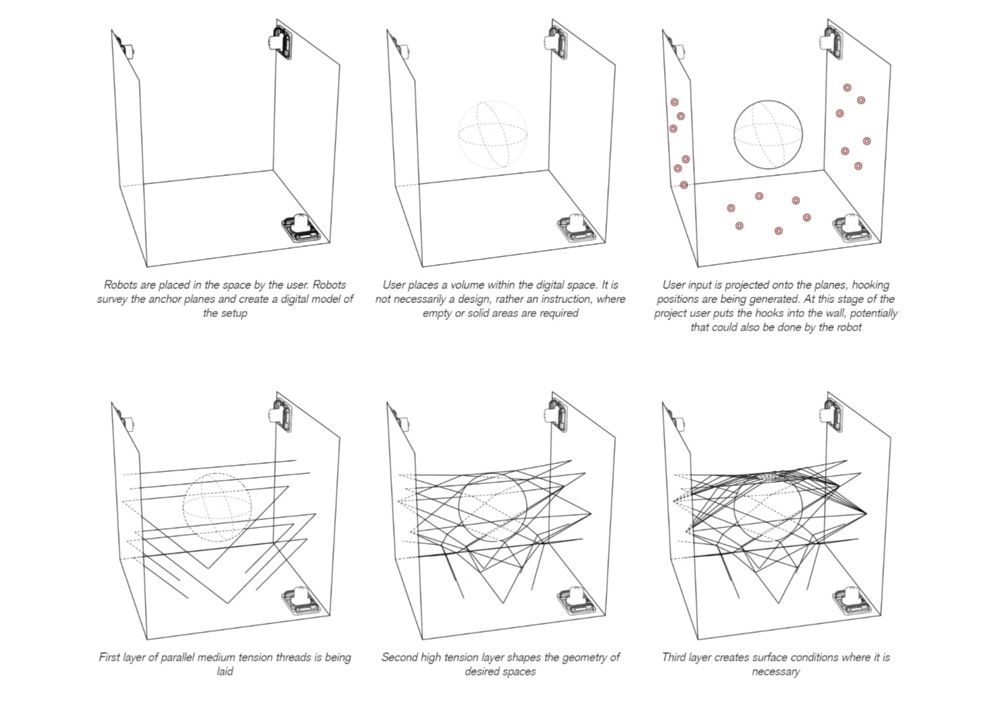 Robots are placed in the space by the user. Robots survey the anchor planes and create a digital model of the setup

User places a volume within the digital space. It is not necessarily a design, rather an instruction, where empty or solid areas are required

User input is projected onto the planes, hooking positions are being generated. At this stage of the project user puts the hooks into the wall, potentially that could also be done by the robot

First layer of parallel medium tension threads is being laid

Second high tension layer shapes the geometry of desired spaces

Third layer creates surface conditions where it is necessary