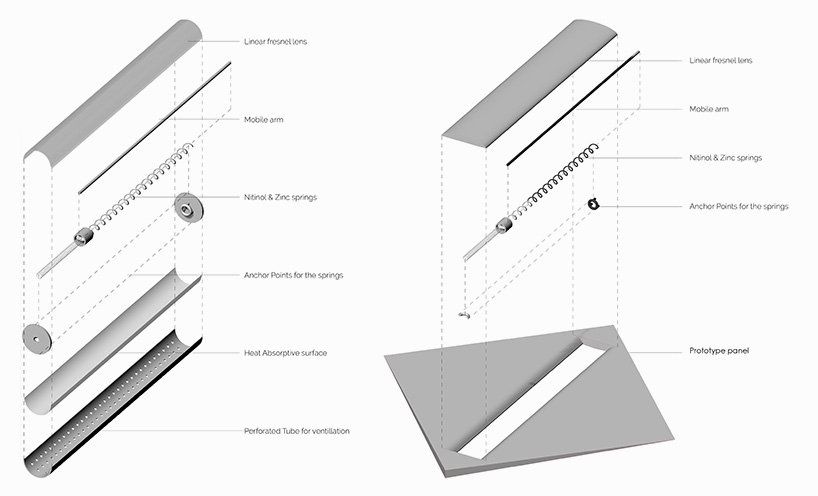 Linear fresnel lens

Mobile arm

Nitinol & Zinc springs

Anchor Points for the springs

Heat Absorptive surface

Perforated Tube for ventilation

Linear fresnel lens

Mobile arm

Nitinol & Zinc springs

Anchor Points for the springs

Prototype panel