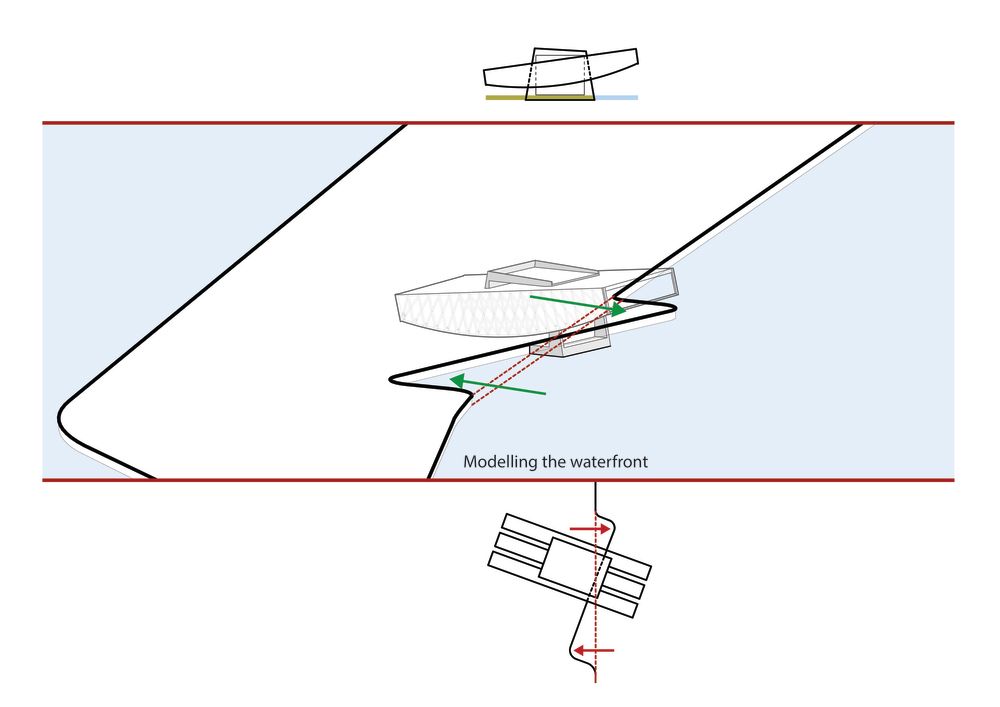 Modelling the waterfront