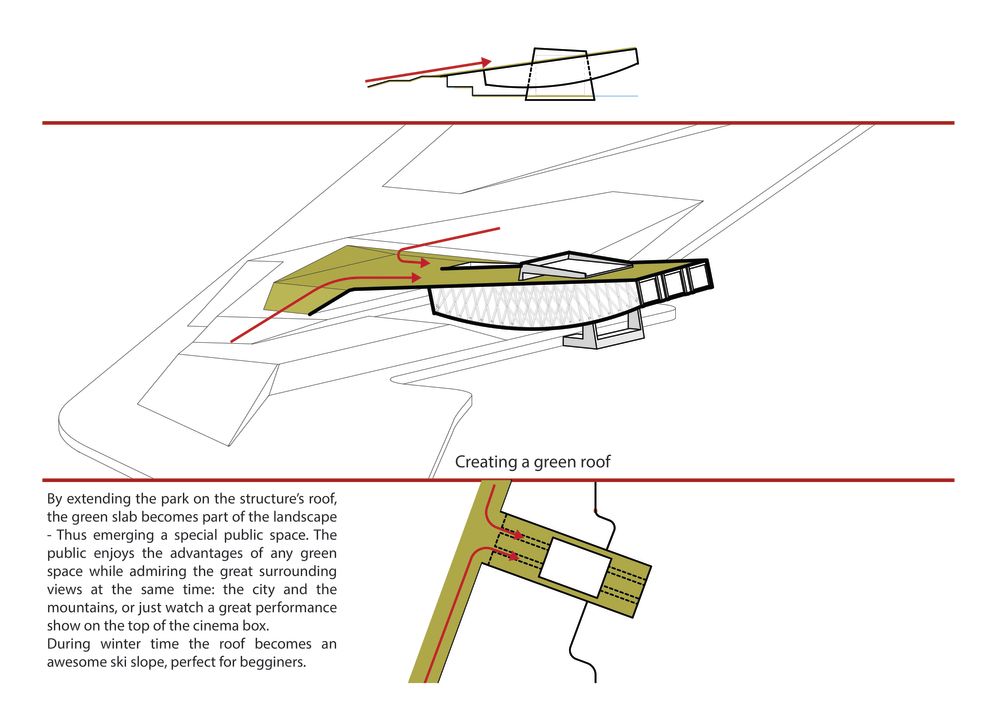 Creating a green roof

By extending the park on the structure's roof, the green slab becomes part of the landscape - Thus emerging a special public space. The public enjoys the advantages of any green space while admiring the great surrounding views at the same time: the city and the mountains, or just watch a great performance show on the top of the cinema box.
During winter time the roof becomes an awesome ski slope, perfect for begginers.