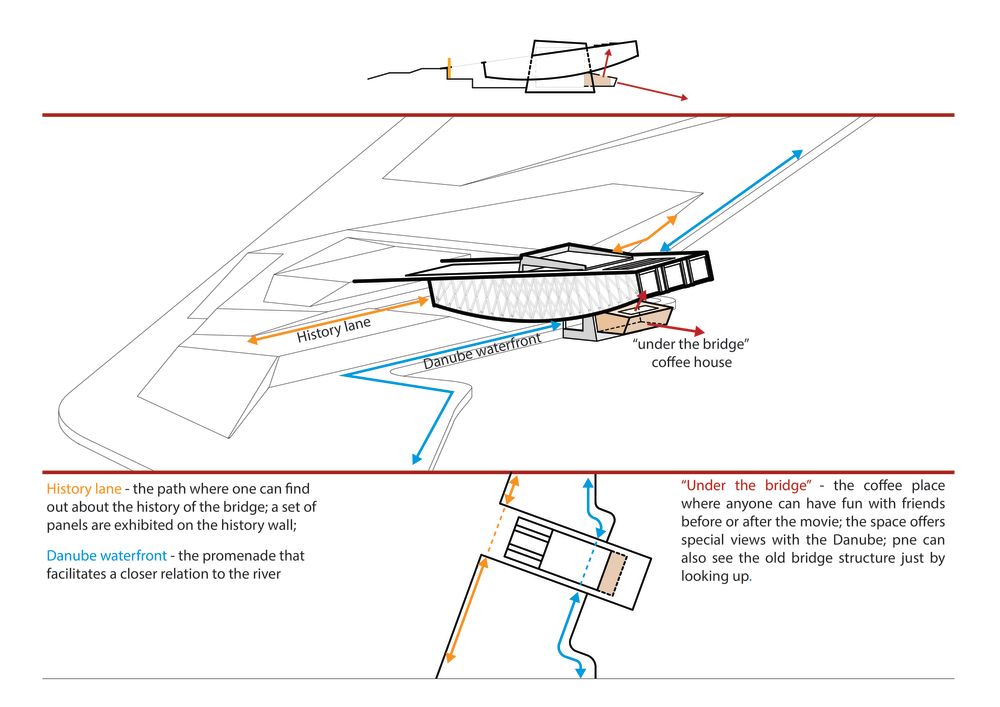 History lane

Danube waterfront

"under the bridge" coffee house

History lane - the path where one can find out about the history of the bridge; a set of panels are exhibited on the history wall;

Danube waterfront - the promenade that facilitates a closer relation to the river

"Under the bridge" - the coffee place where anyone can have fun with friends before or after the movie; the space offers special views with the Danube; pne can also see the old bridge structure just by looking up.