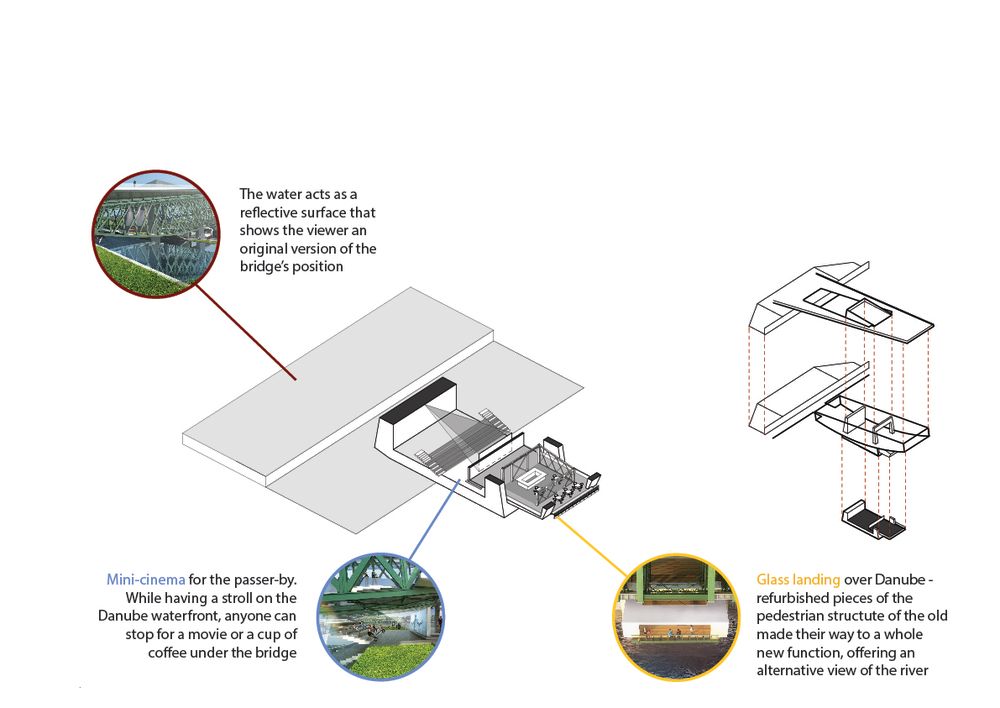 The water acts as a reflective surface that shows the viewer an original version of the bridge's position

Mini-cinema for the passer-by. While having a stroll on the Danube waterfront, anyone can stop for a movie or a cup of coffee under the bridge

Glass landing over Danube - refurbished pieces of the pedestrian structute of the old made their way to a whole new function, offering an alternative view of the river