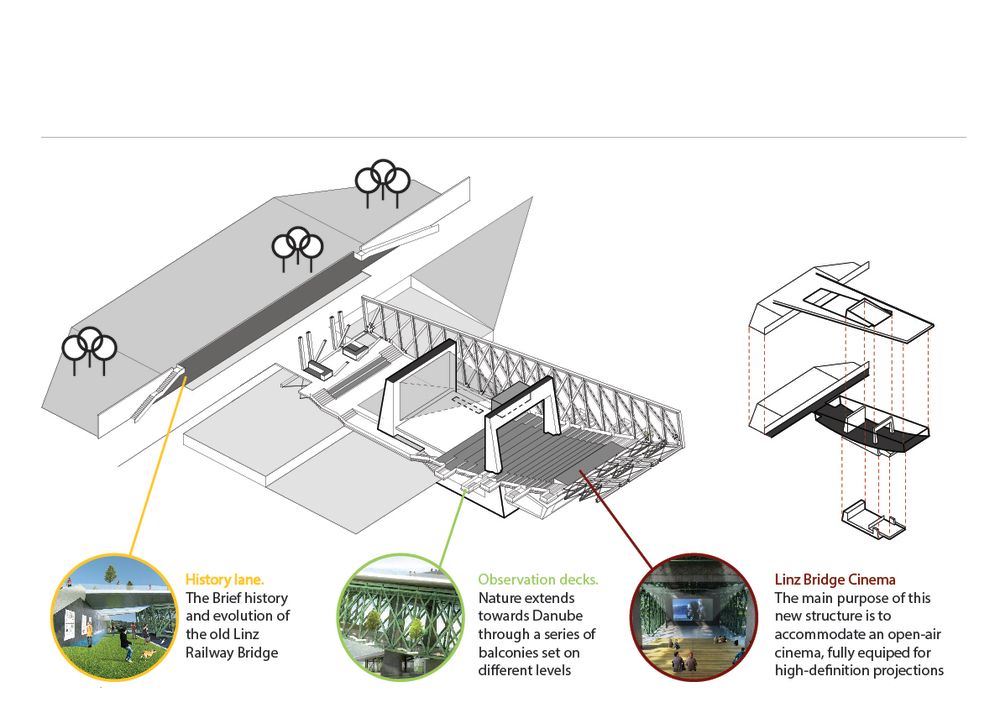 History lane.
The Brief history and evolution of the old Linz Railway Bridge

Observation decks.
Nature extends towards Danube through a series of balconies set on different levels

Linz Bridge Cinema
The main purpose of this new structure is to accommodate an open-air cinema, fully equiped for high-definition projections