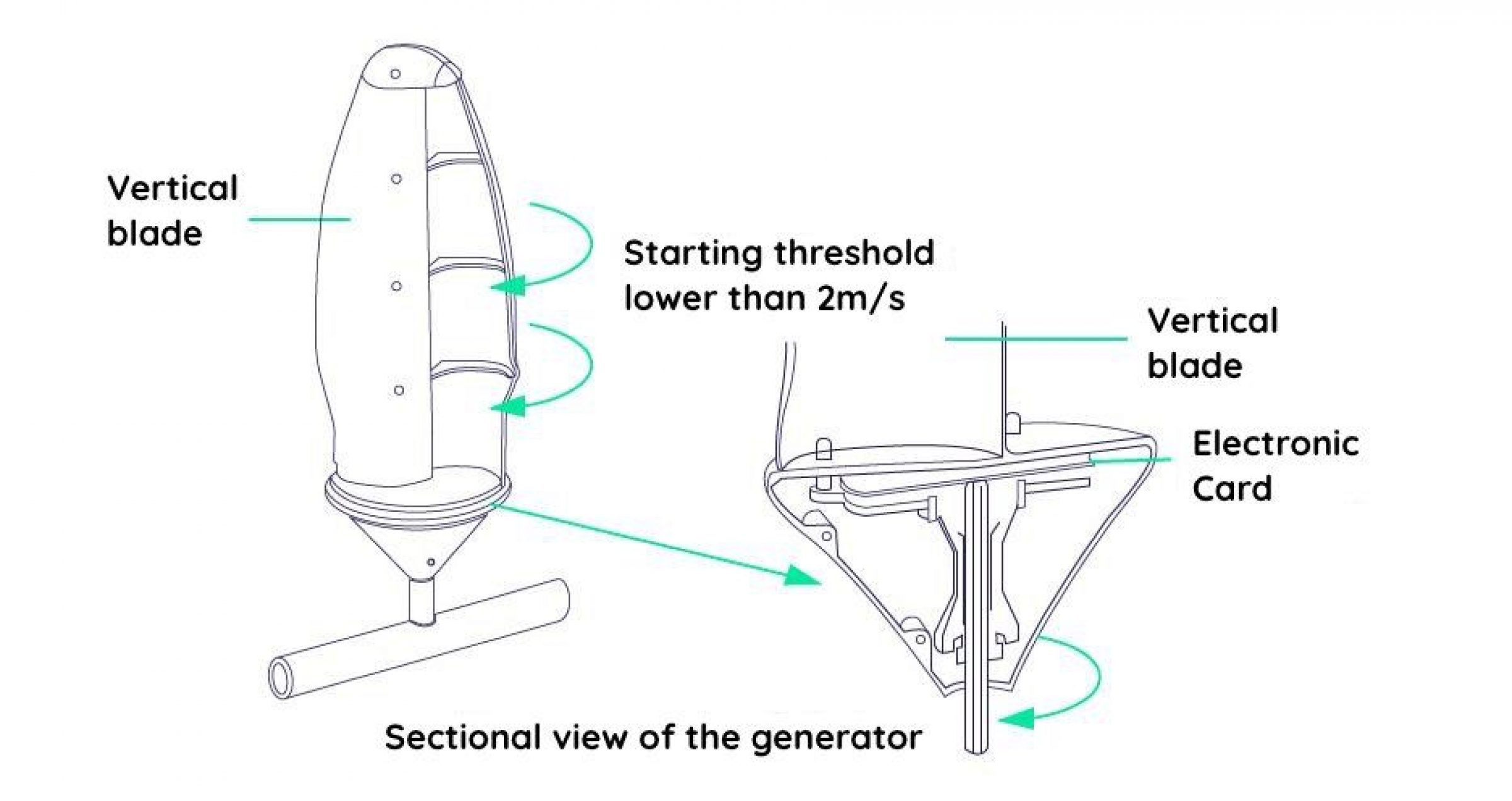 Vertical blade

Starting threshold lower than 2m/s

Vertical blade

Electronic Card

Sectional view of the generator