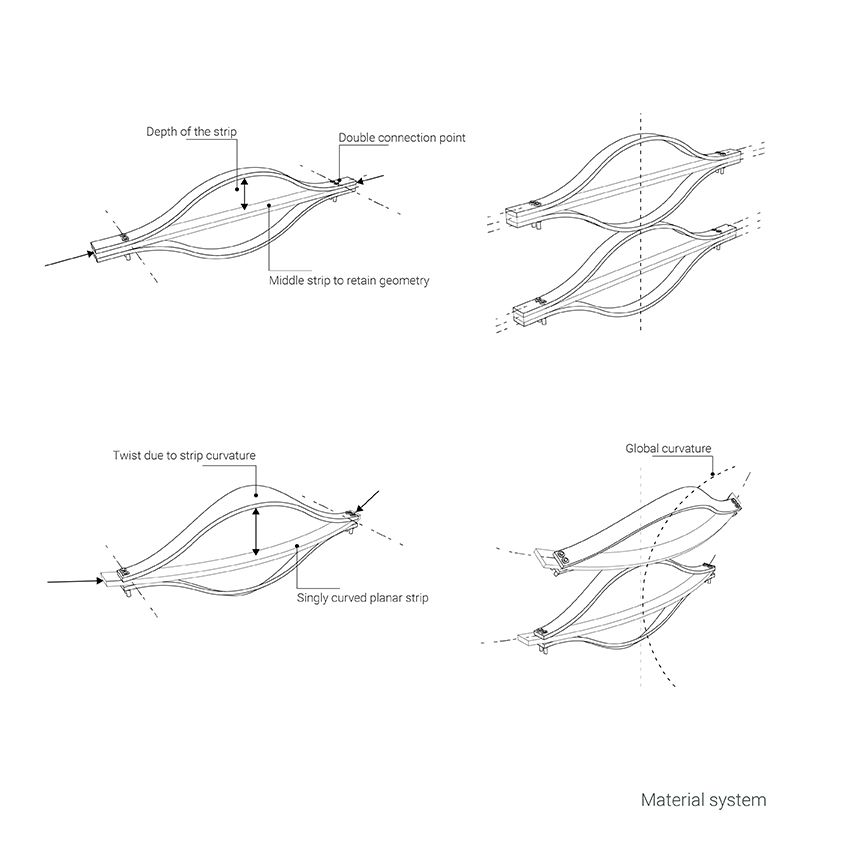 Depth of the strip

Double connection point

Middle strip to retain geometry

Twist due to strip curvature

Singly curved planar strip

Global curvature

Material system