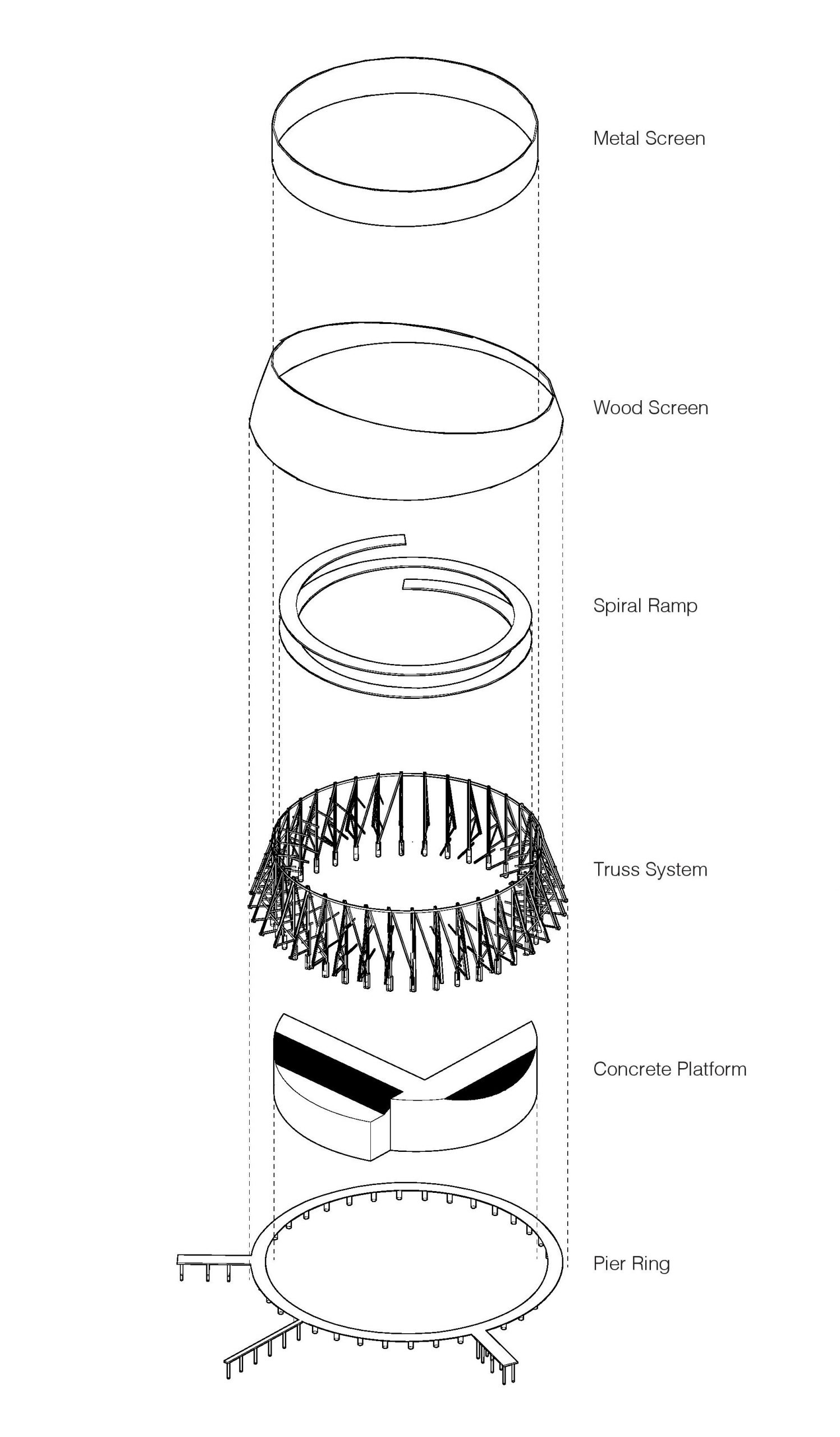 Metal Screen

Wood Screen

Spiral Ramp

Truss System

Concrete Platform

Pier Ring