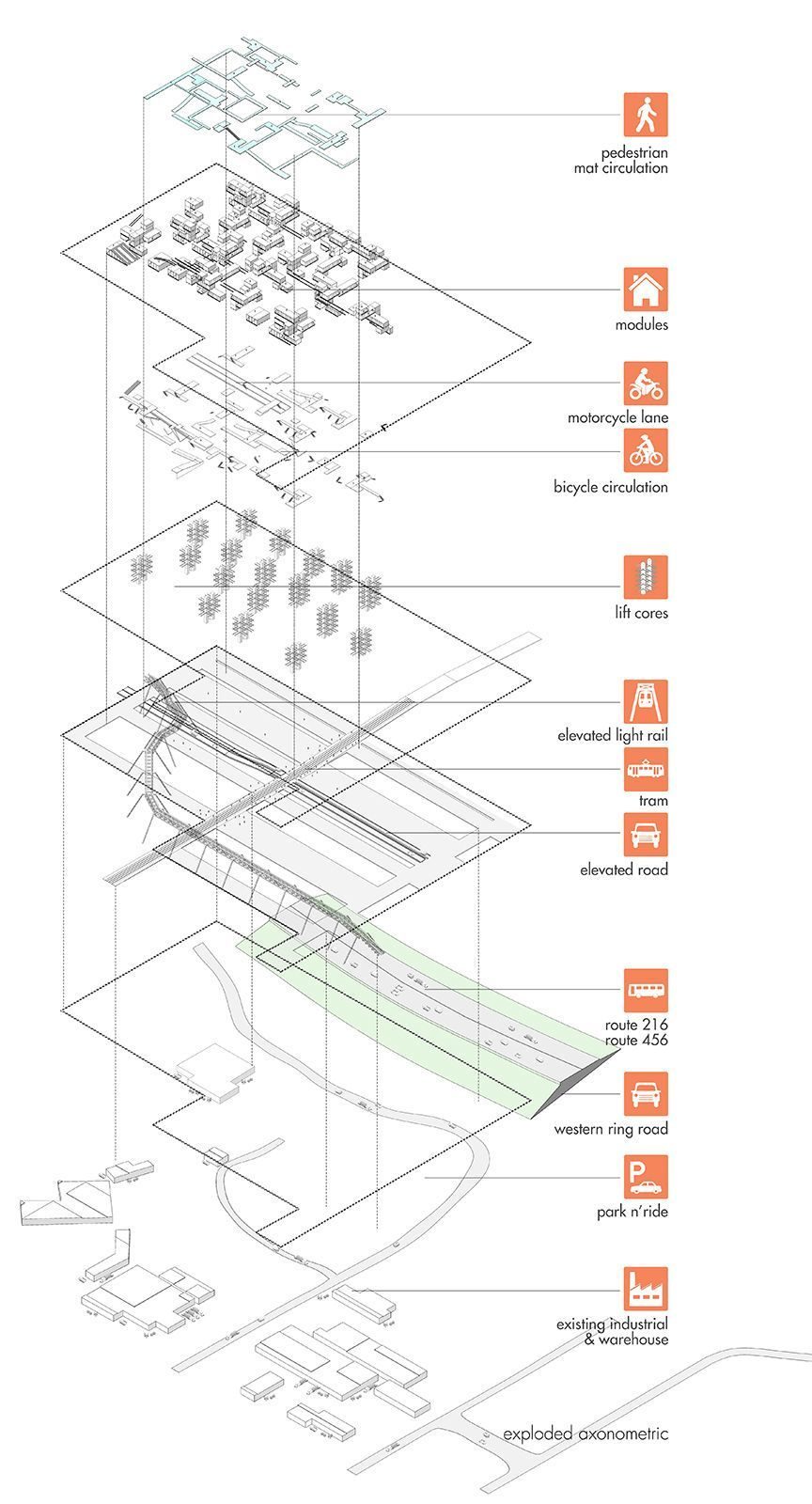 pedestrian
mat circulation

modules

motorcycle lane

bicycle circulation

lift cores

elevated light rail

tram

elevated road

route 216
route 456

western ring road

P

park n'ride

existing industrial
& warehouse

exploded axonometric