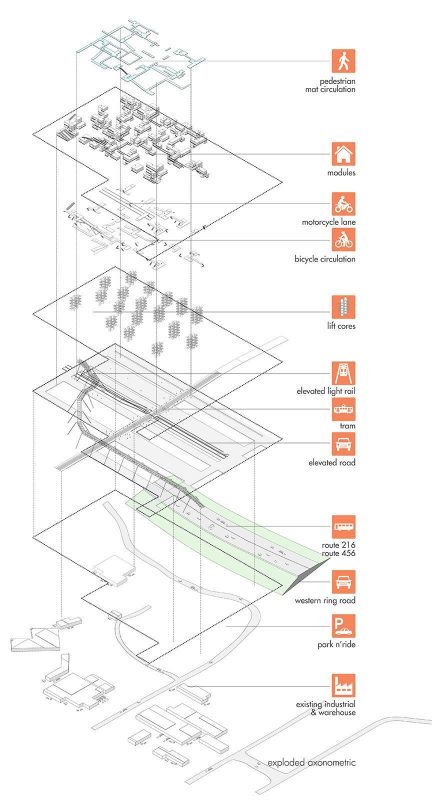 pedestrian
mat circulation

modules

motorcycle lane

bicycle circulation

lift cores

elevated light rail

tram

elevated road

route 216
route 456

western ring road

P

park n'ride

existing industrial
& warehouse

exploded axonometric