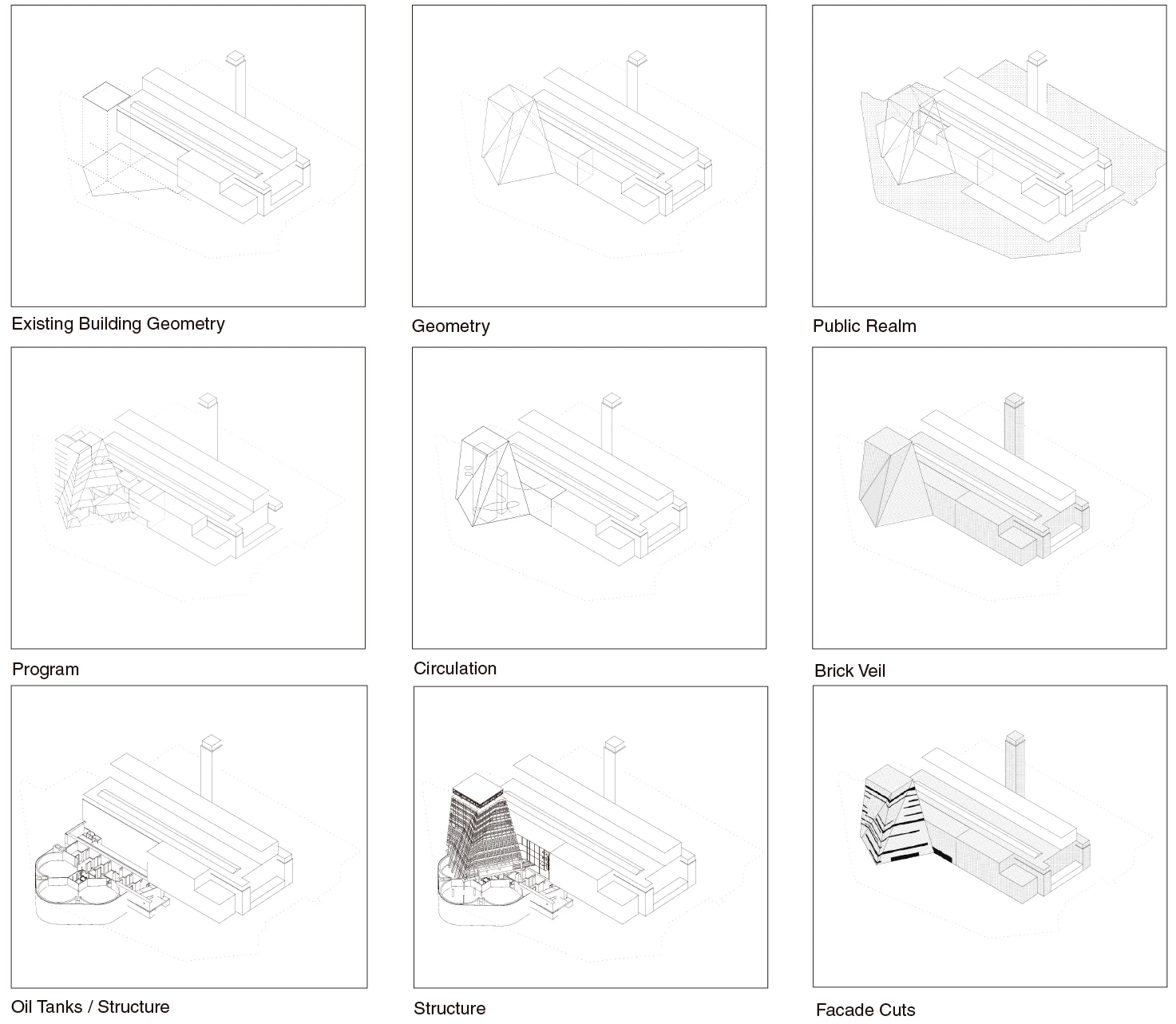 Existing Building Geometry

Geometry

Public Realm

Program

Circulation

Brick Veil

Oil Tanks / Structure

Structure

Facade Cuts