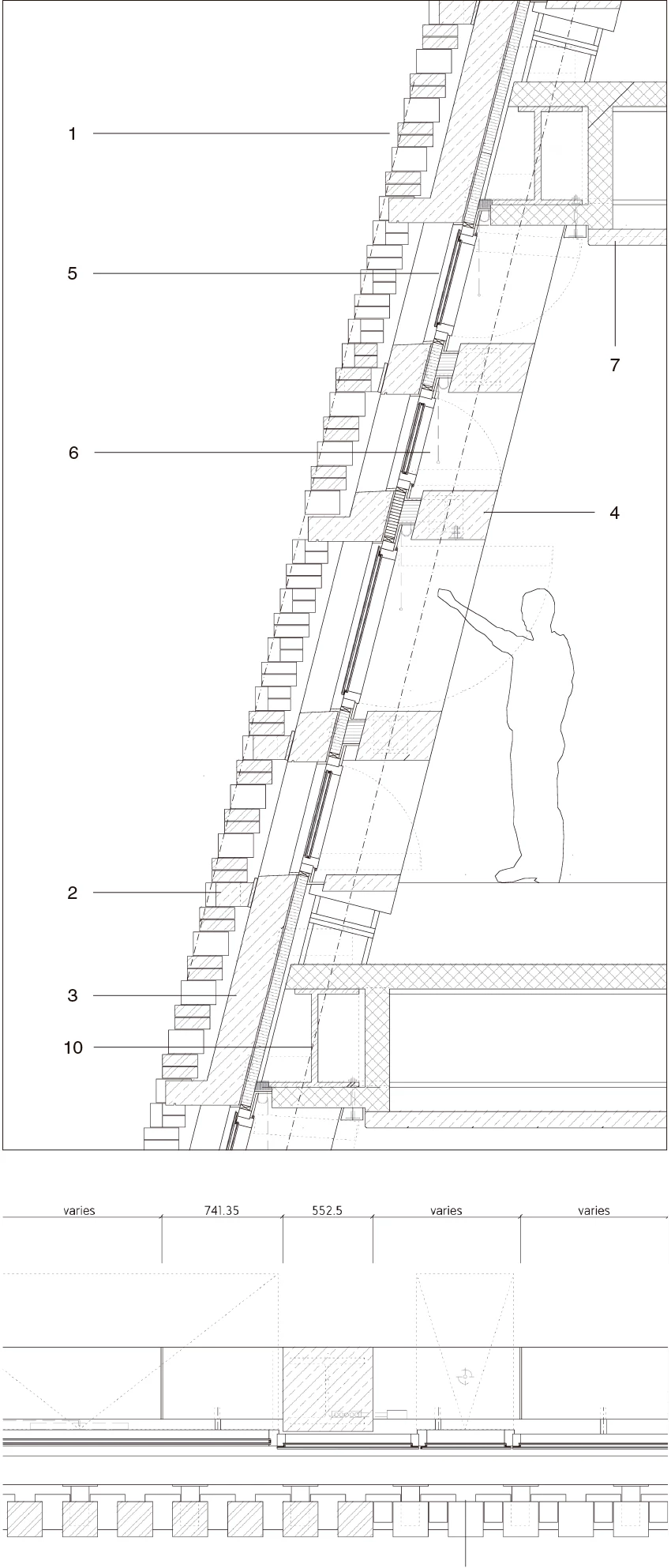 1

5

7

6

4

2

3

10

varies 741.35 552.5 varies varies