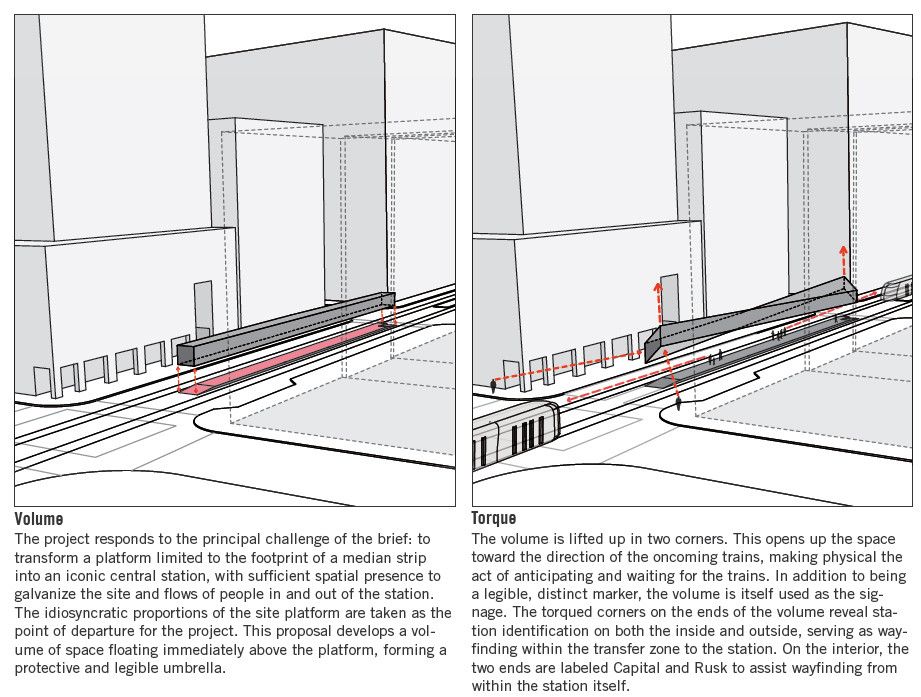 Volume
The project responds to the principal challenge of the brief: to transform a platform limited to the footprint of a median strip into an iconic central station, with sufficient spatial presence to galvanize the site and flows of people in and out of the station. The idiosyncratic proportions of the site platform are taken as the point of departure for the project. This proposal develops a volume of space floating immediately above the platform, forming a protective and legible umbrella.

Torque
The volume is lifted up in two corners. This opens up the space toward the direction of the oncoming trains, making physical the act of anticipating and waiting for the trains. In addition to being a legible, distinct marker, the volume is itself used as the signage. The torqued corners on the ends of the volume reveal station identification on both the inside and outside, serving as wayfinding within the transfer zone to the station. On the interior, the two ends are labeled Capital and Rusk to assist wayfinding from within the station itself.