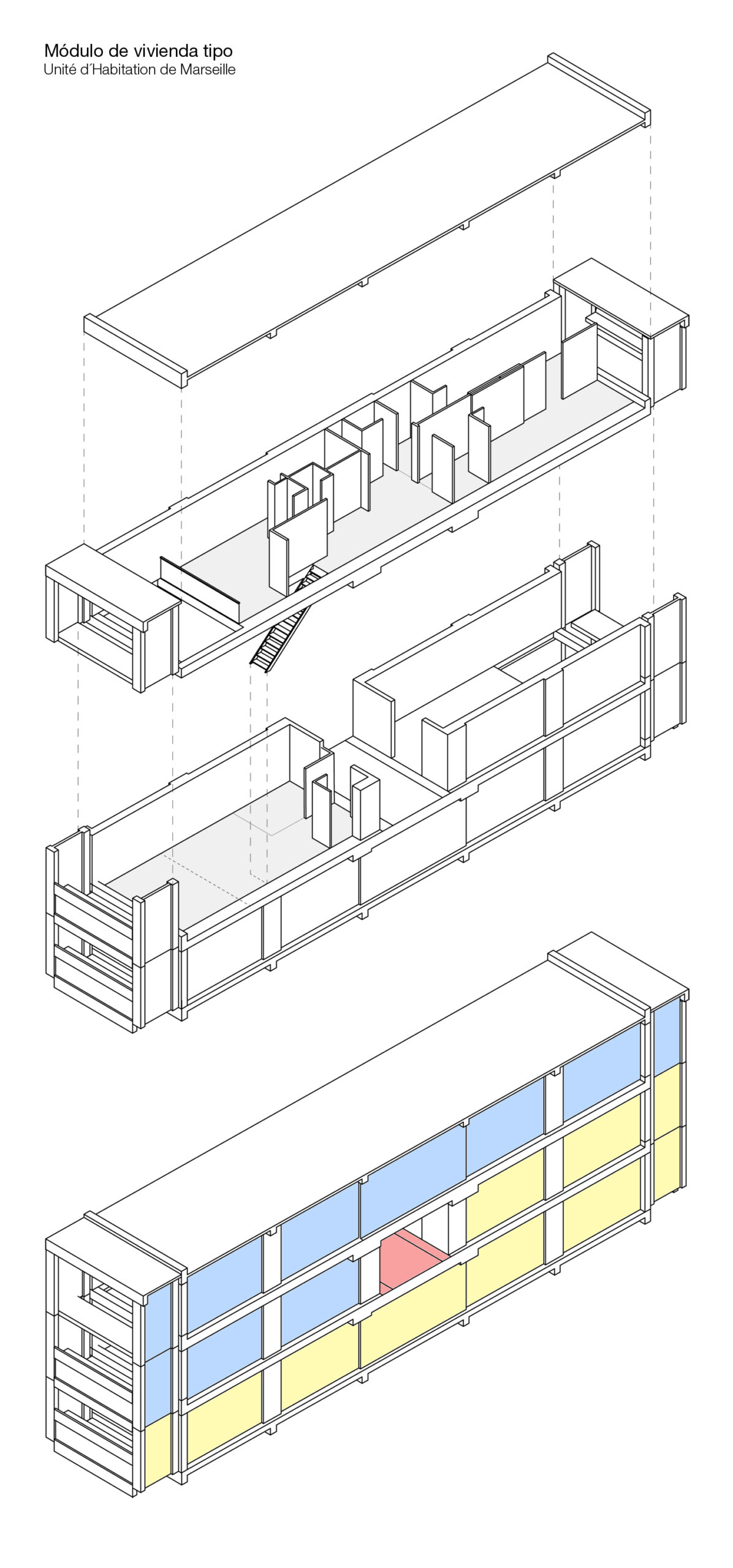 Módulo de vivienda tipo
Unité d´Habitation de Marseille