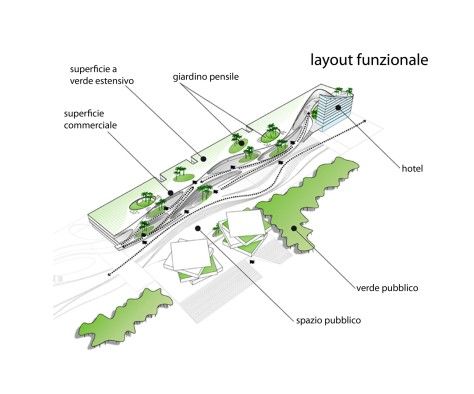 layout funzionale

superficie a verde estensivo

giardino pensile

superficie commerciale

hotel

verde pubblico

spazio pubblico