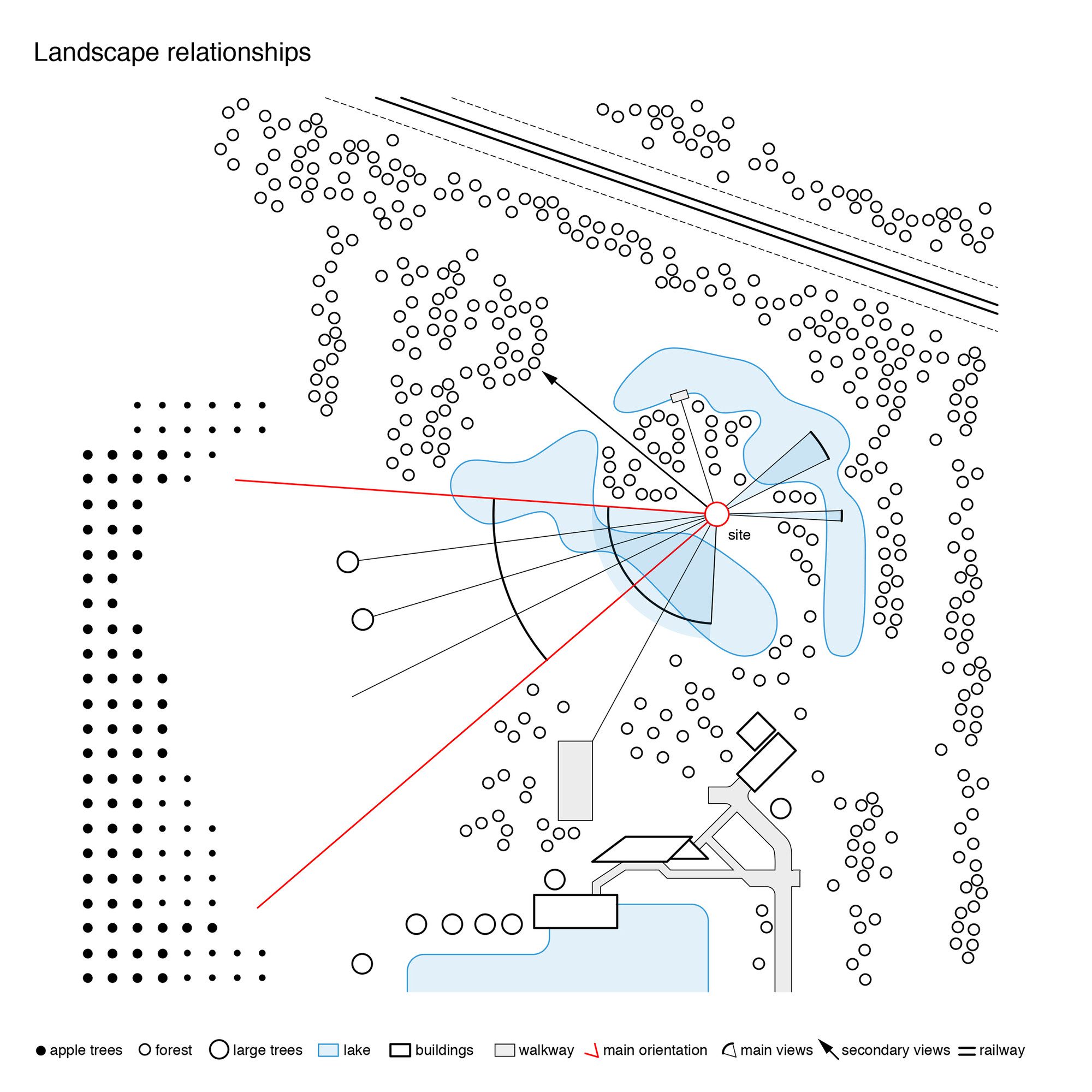 Landscape relationships

site

apple trees forest large trees lake buildings walkway main orientation main views secondary views railway