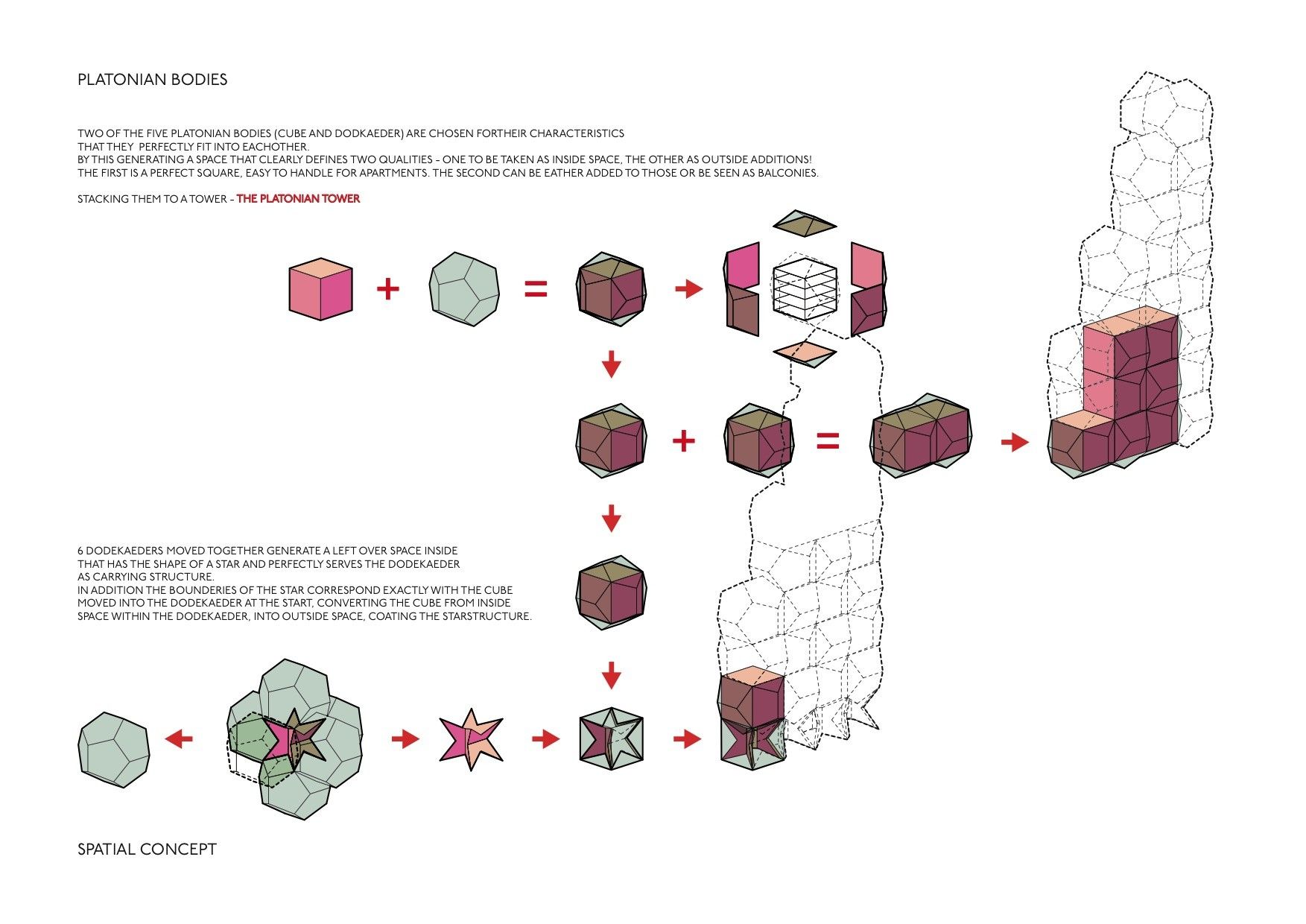 PLATONIAN BODIES

TWO OF THE FIVE PLATONIAN BODIES (CUBE AND DODKAEDER) ARE CHOSEN FORTHEIR CHARACTERISTICS THAT THEY PERFECTLY FIT INTO EACHOTHER.
BY THIS GENERATING A SPACE THAT CLEARLY DEFINES TWO QUALITIES - ONE TO BE TAKEN AS INSIDE SPACE, THE OTHER AS OUTSIDE ADDITIONS!
THE FIRST IS A PERFECT SQUARE, EASY TO HANDLE FOR APARTMENTS. THE SECOND CAN BE EATHER ADDED TO THOSE OR BE SEEN AS BALCONIES.

STACKING THEM TO A TOWER - THE PLATONIAN TOWER

+ =

+ =

6 DODEKAEDERS MOVED TOGETHER GENERATE A LEFT OVER SPACE INSIDE THAT HAS THE SHAPE OF A STAR AND PERFECTLY SERVES THE DODEKAEDER AS CARRYING STRUCTURE.
IN ADDITION THE BOUNDERIES OF THE STAR CORRESPOND EXACTLY WITH THE CUBE MOVED INTO THE DODEKAEDER AT THE START, CONVERTING THE CUBE FROM INSIDE SPACE WITHIN THE DODEKAEDER, INTO OUTSIDE SPACE, COATING THE STARSTRUCTURE.

SPATIAL CONCEPT