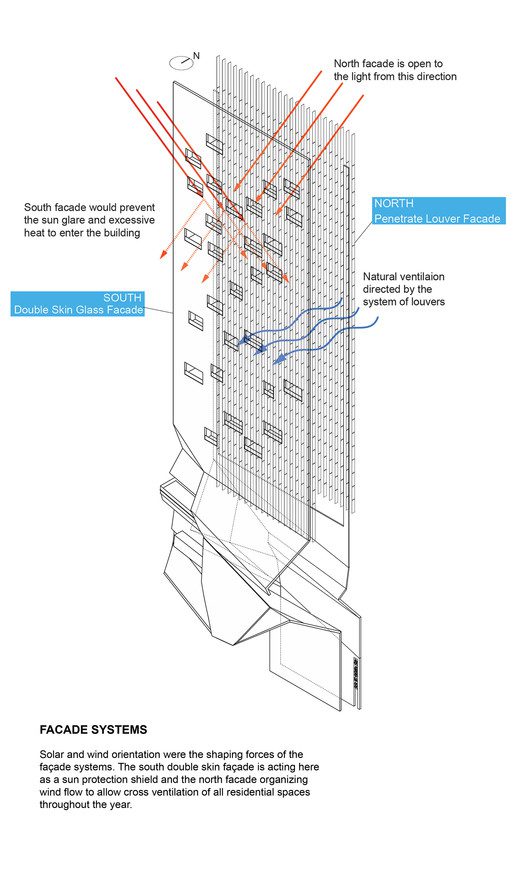 N

North facade is open to the light from this direction

South facade would prevent the sun glare and excessive heat to enter the building

NORTH
Penetrate Louver Facade

Natural ventilaion directed by the system of louvers

SOUTH
Double Skin Glass Facade

FACADE SYSTEMS

Solar and wind orientation were the shaping forces of the façade systems. The south double skin façade is acting here as a sun protection shield and the north facade organizing wind flow to allow cross ventilation of all residential spaces throughout the year.