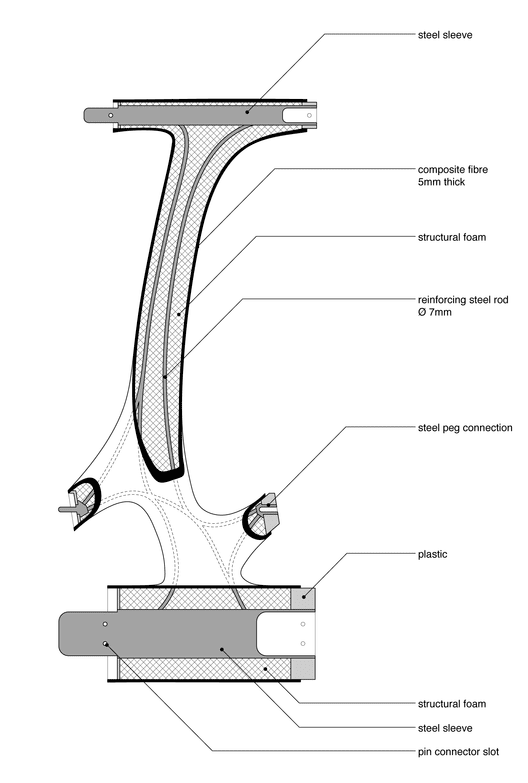 steel sleeve

composite fibre
5mm thick

structural foam

reinforcing steel rod
Ø 7mm

steel peg connection

plastic

structural foam

steel sleeve

pin connector slot